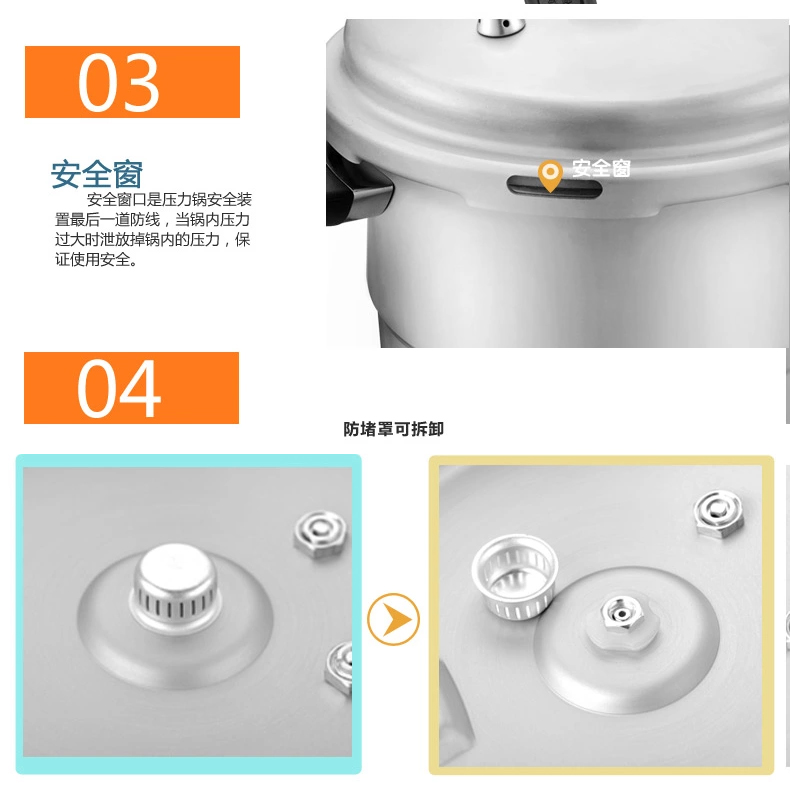 03

安全窗

安全窗口是压力锅安全装置最后一道防线，当锅内压力过大时泄放掉锅内的压力，保证使用安全。

安全窗

04

防堵罩可拆卸