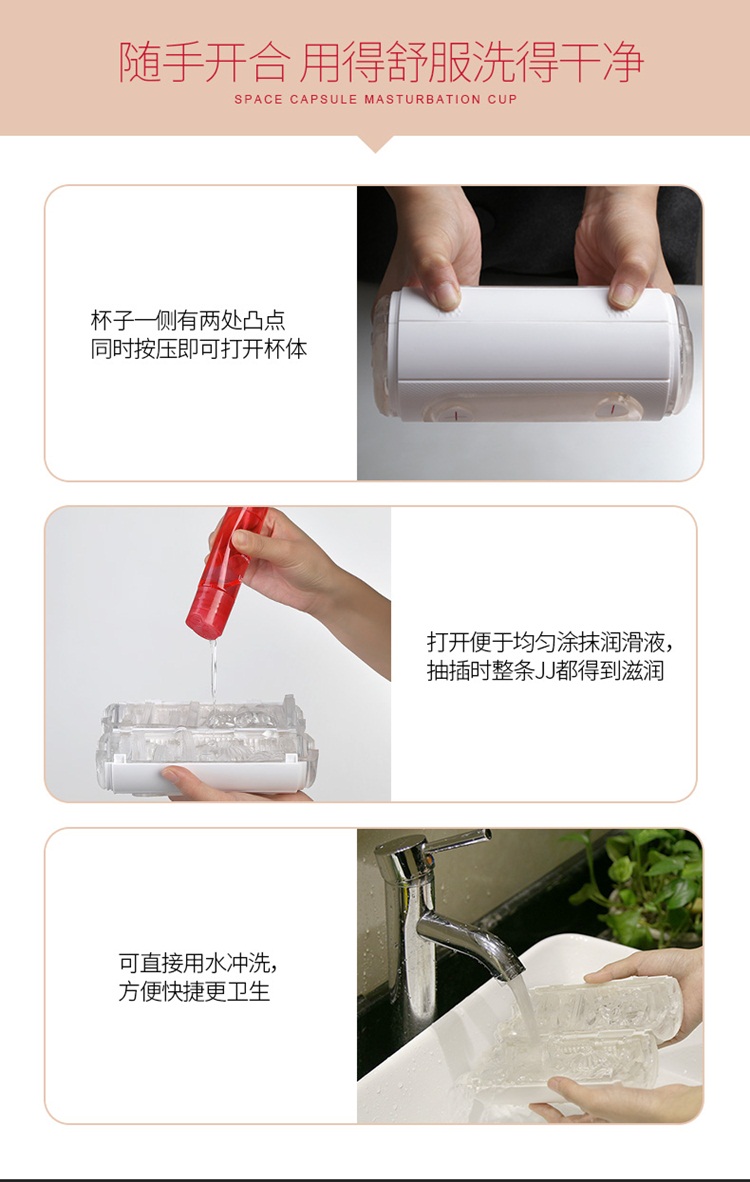 随手开合 用得舒服洗得干净
SPACE CAPSULE MASTURBATION CUP

杯子一侧有两处凸点
同时按压即可打开杯体

打开便于均匀涂抹润滑液，
抽插时整条JJ都得到滋润

可直接用水冲洗，
方便快捷更卫生