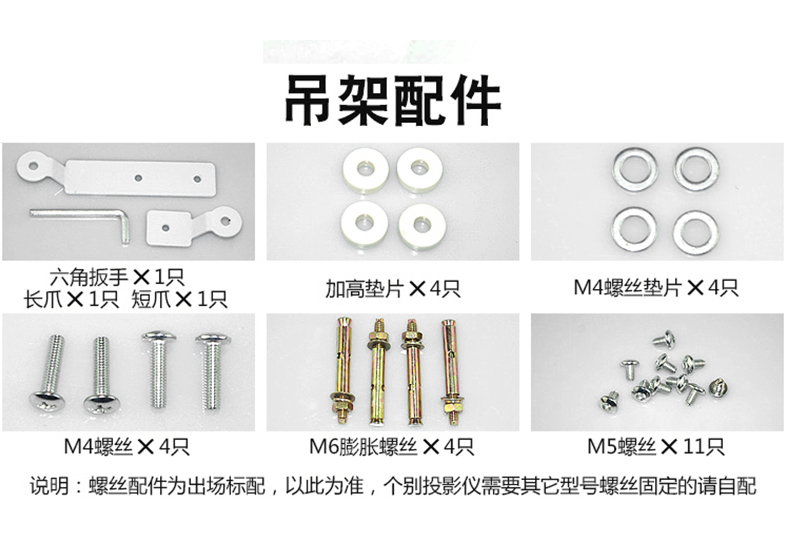 吊架配件

六角扳手 ✕ 1只
长爪 ✕ 1只　短爪 ✕ 1只

加高垫片 ✕ 4只

M4螺丝垫片 ✕ 4只

M4螺丝 ✕ 4只

M6膨胀螺丝 ✕ 4只

M5螺丝 ✕ 11只

说明：螺丝配件为出场标配，以此为准，个别投影仪需要其它型号螺丝固定的请自配