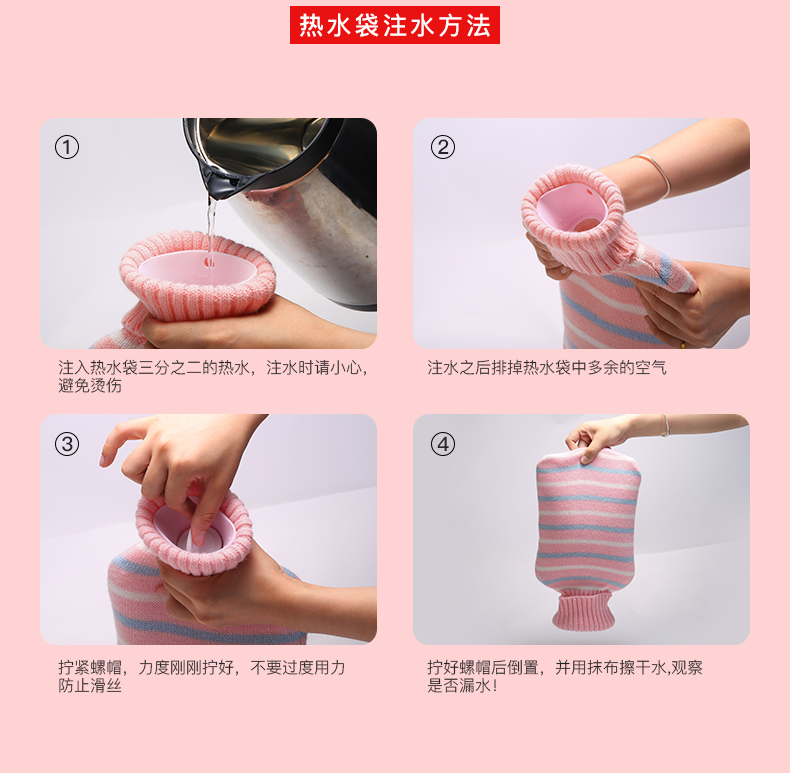 热水袋注水方法

①

注入热水袋三分之二的热水，注水时请小心，避免烫伤

②

注水之后排掉热水袋中多余的空气

③

拧紧螺帽，力度刚刚拧好，不要过度用力防止滑丝

④

拧好螺帽后倒置，并用抹布擦干水,观察是否漏水!