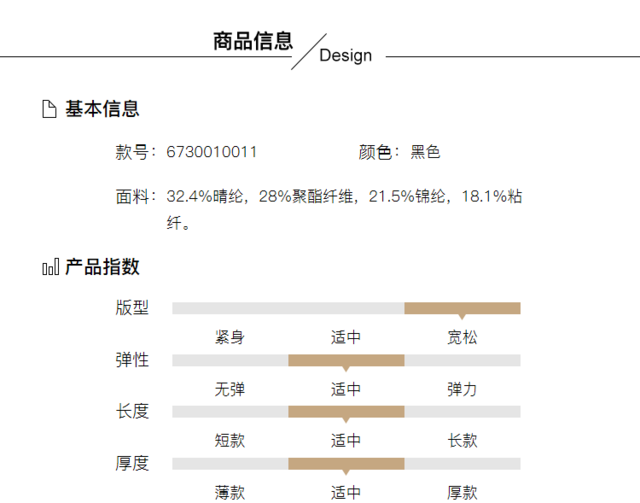 商品信息
Design

基本信息

款号：6730010011 颜色：黑色

面料：32.4%晴纶，28%聚酯纤维，21.5%锦纶，18.1%粘纤。

产品指数

版型
紧身 适中 宽松

弹性
无弹 适中 弹力

长度
短款 适中 长款

厚度
薄款 适中 厚款