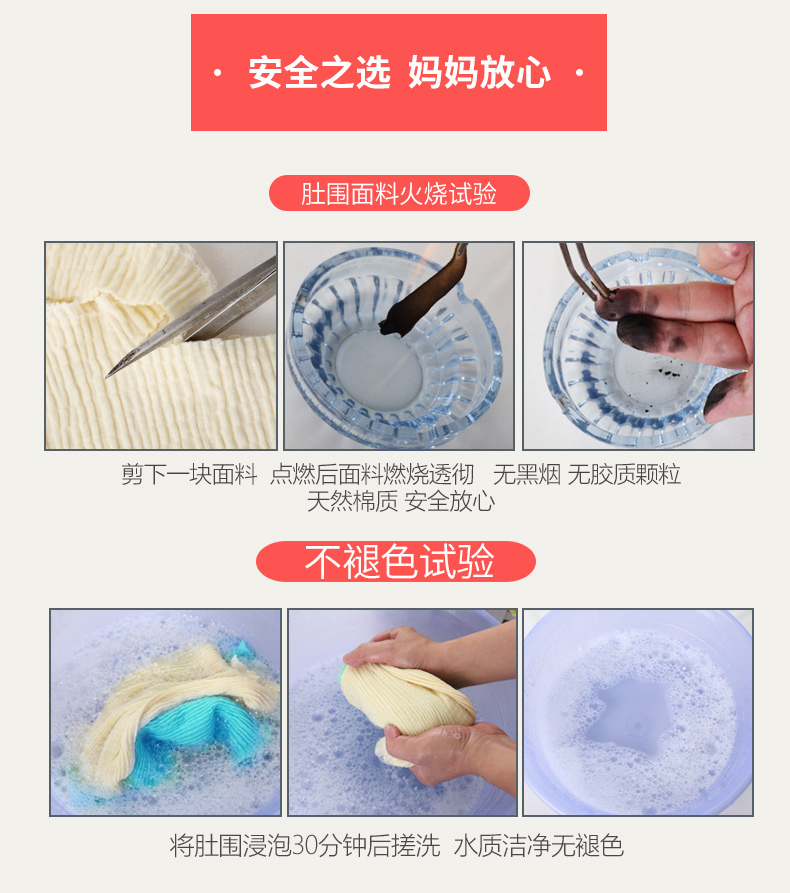 · 安全之选 妈妈放心 ·

肚围面料火烧试验

剪下一块面料 点燃后面料燃烧透彻 无黑烟 无胶质颗粒
天然棉质 安全放心

不褪色试验

将肚围浸泡30分钟后搓洗 水质洁净无褪色