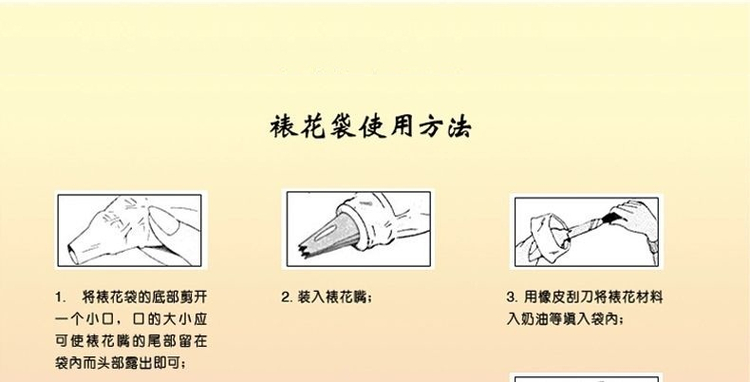 裱花袋使用方法

1. 将裱花袋的底部剪开一个小口，口的大小应可使裱花嘴的尾部留在袋内而头部露出即可；

2. 装入裱花嘴；

3. 用橡皮刮刀将裱花材料入奶油等填入袋内；