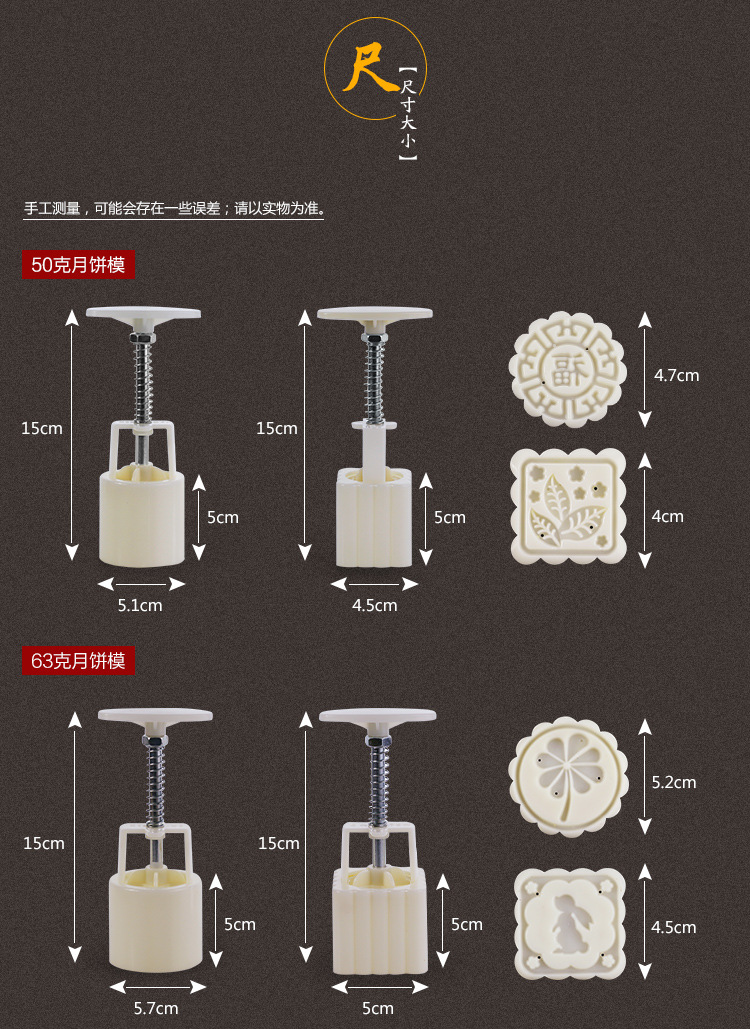 尺 【尺寸大小】

手工测量，可能会存在一些误差；请以实物为准。

50克月饼模

15cm
5cm
5.1cm

15cm
5cm
4.5cm

福
4.7cm

4cm

63克月饼模

15cm
5cm
5.7cm

15cm
5cm
5cm

5.2cm

4.5cm