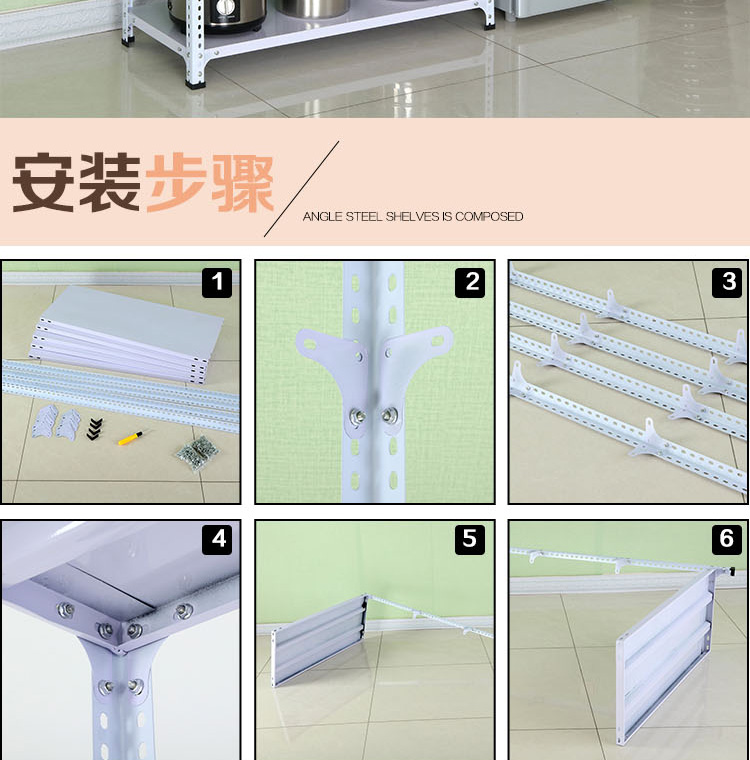 安装步骤

ANGLE STEEL SHELVES IS COMPOSED

1

2

3

4

5

6