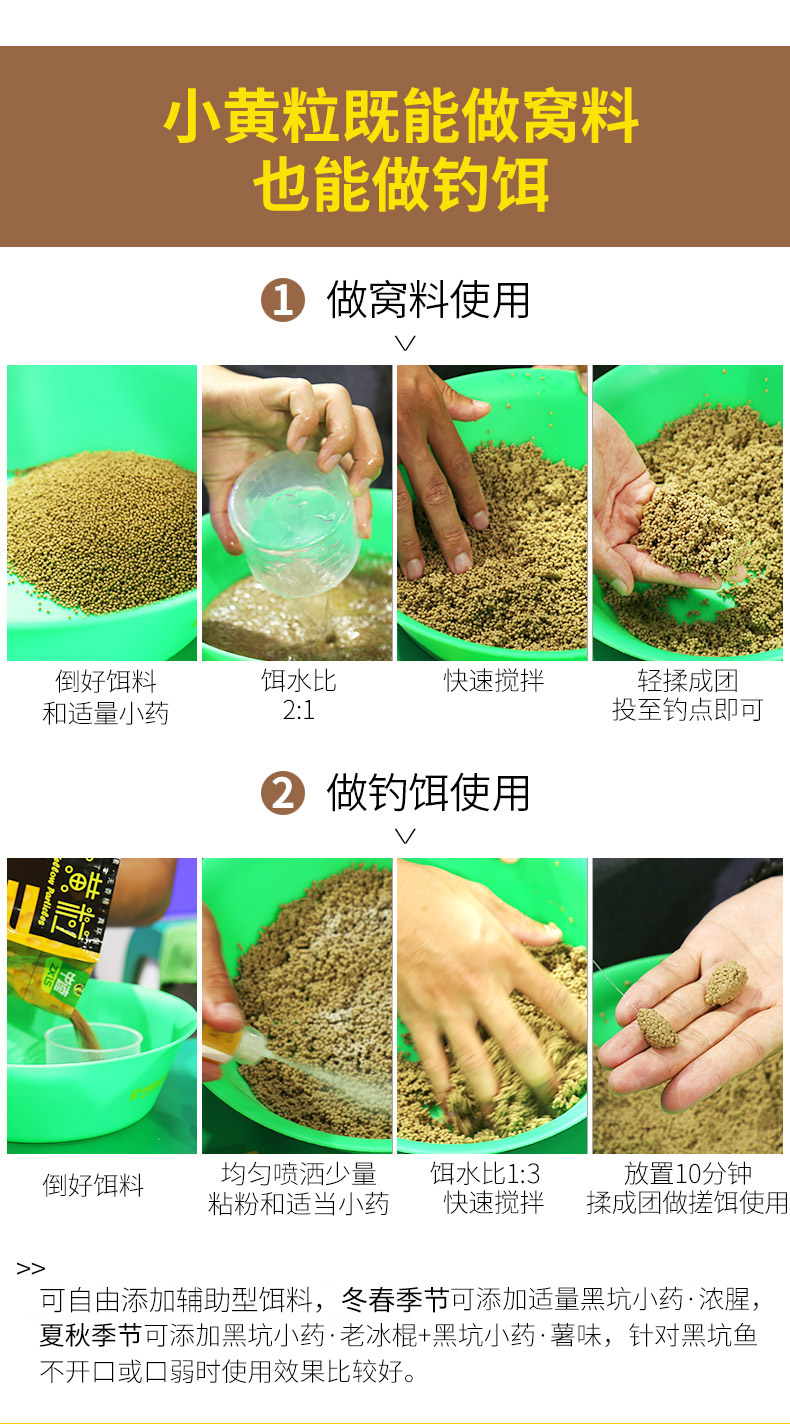 小黄粒既能做窝料
也能做钓饵

1 做窝料使用

倒好饵料
和适量小药

饵水比
2:1

快速搅拌

轻揉成团
投至钓点即可

2 做钓饵使用

倒好饵料

均匀喷洒少量
粘粉和适当小药

饵水比1:3
快速搅拌

放置10分钟
揉成团做搓饵使用

>>
可自由添加辅助型饵料，冬春季节可添加适量黑坑小药·浓腥，夏秋季节可添加黑坑小药·老冰棍+黑坑小药·薯味，针对黑坑鱼不开口或口弱时使用效果比较好。