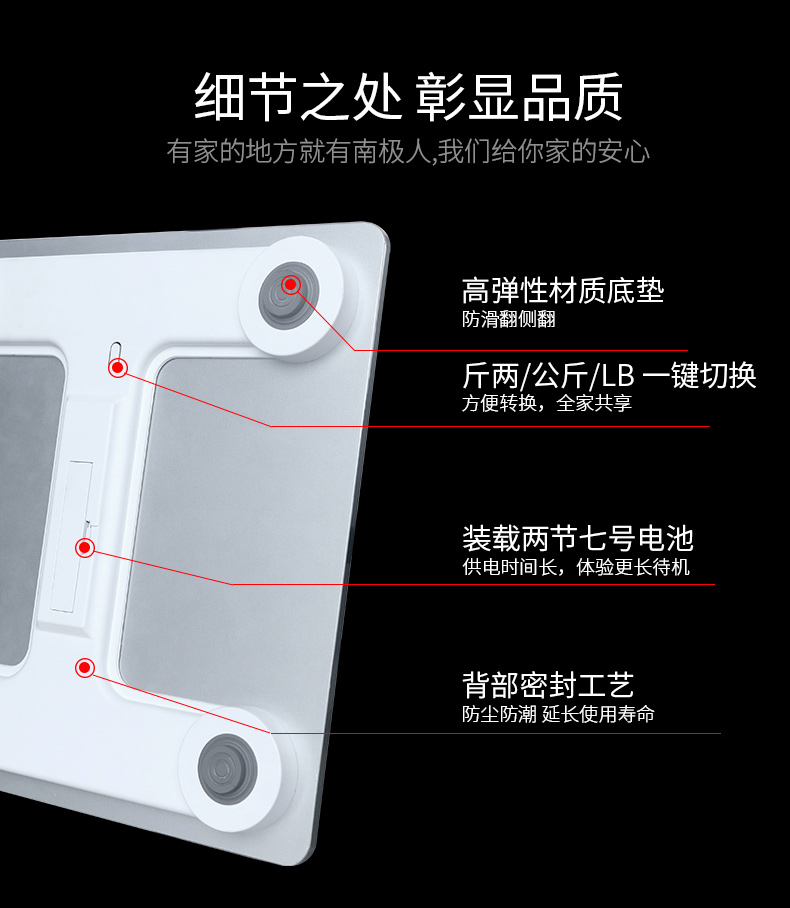 细节之处 彰显品质
有家的地方就有南极人,我们给你家的安心

高弹性材质底垫
防滑翻侧翻

斤两/公斤/LB 一键切换
方便转换，全家共享

装载两节七号电池
供电时间长，体验更长待机

背部密封工艺
防尘防潮 延长使用寿命