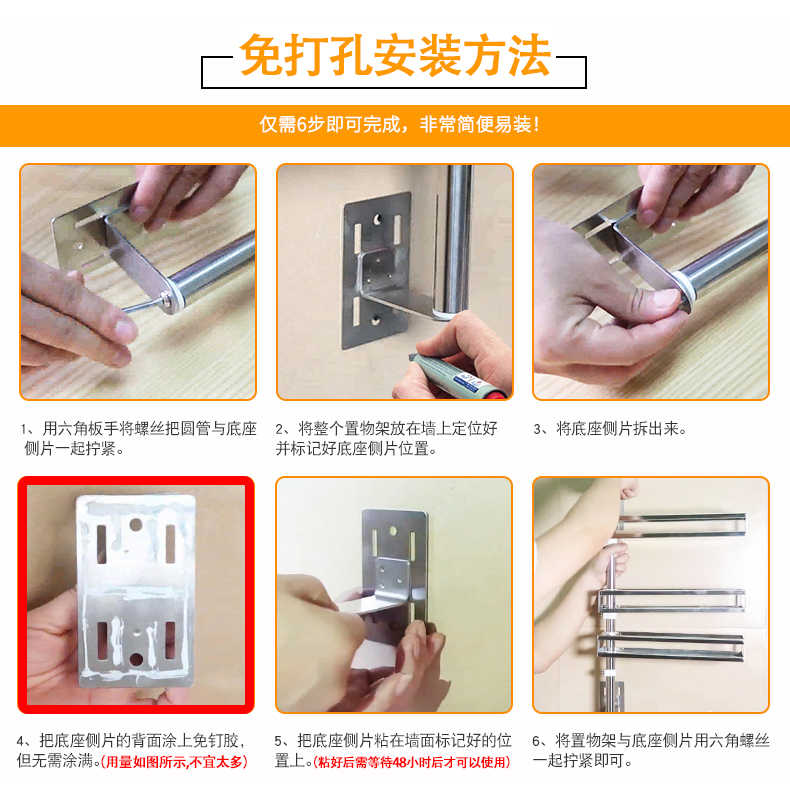 免打孔安装方法

仅需6步即可完成，非常简便易装！

1、用六角板手将螺丝把圆管与底座侧片一起拧紧。

2、将整个置物架放在墙上定位好并标记好底座侧片位置。

3、将底座侧片拆出来。

4、把底座侧片的背面涂上免钉胶，但无需涂满。(用量如图所示,不宜太多)

5、把底座侧片粘在墙面标记好的位置上。(粘好后需等待48小时后才可以使用)

6、将置物架与底座侧片用六角螺丝一起拧紧即可。