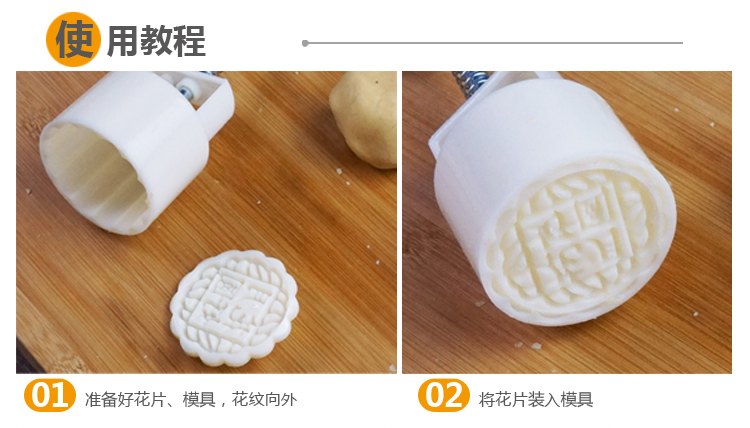 使用教程

01 准备好花片、模具，花纹向外

02 将花片装入模具