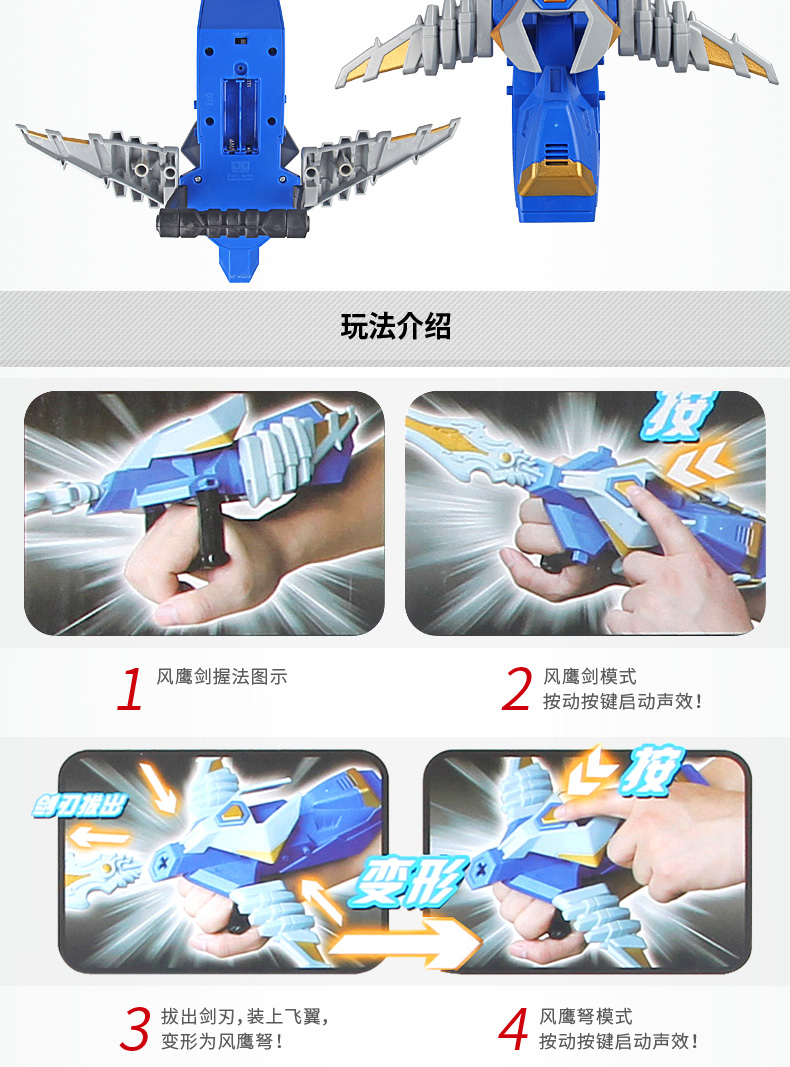 玩法介绍

按

1 风鹰剑握法图示

2 风鹰剑模式
按动按键启动声效!

剑刃拔出

变形

按

3 拔出剑刃，装上飞翼，
变形为风鹰弩!

4 风鹰弩模式
按动按键启动声效!