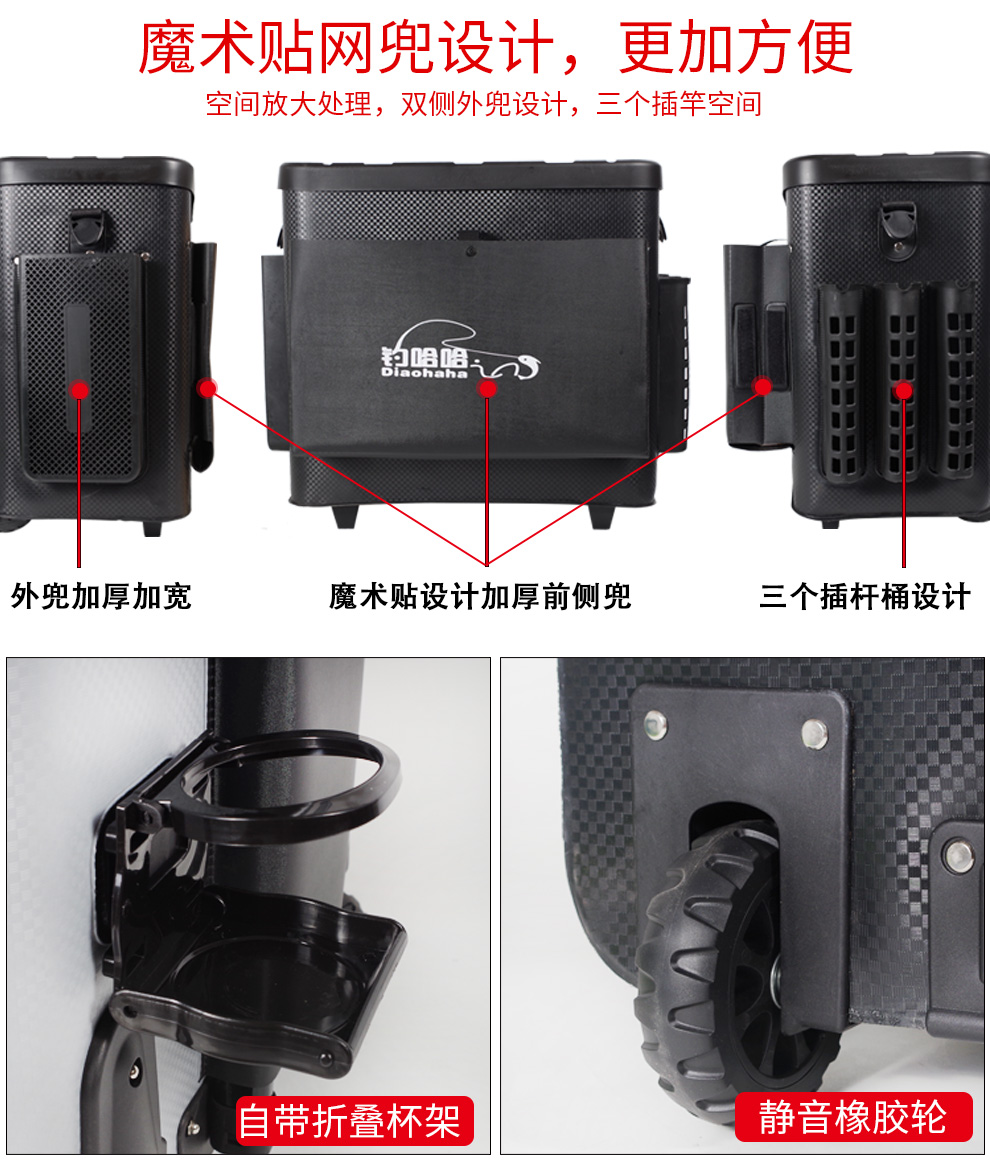 魔术贴网兜设计，更加方便
空间放大处理，双侧外兜设计，三个插竿空间

钓哈哈
Diaohaha

外兜加厚加宽
魔术贴设计加厚前侧兜
三个插杆桶设计

自带折叠杯架
静音橡胶轮