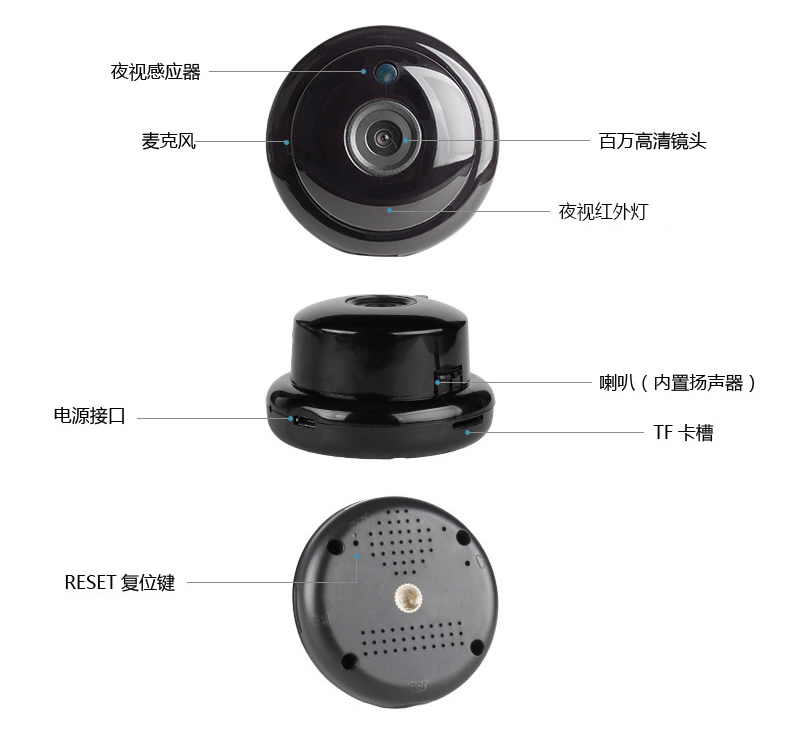 夜视感应器

麦克风

百万高清镜头

夜视红外灯

喇叭（内置扬声器）

电源接口

TF 卡槽

RESET 复位键