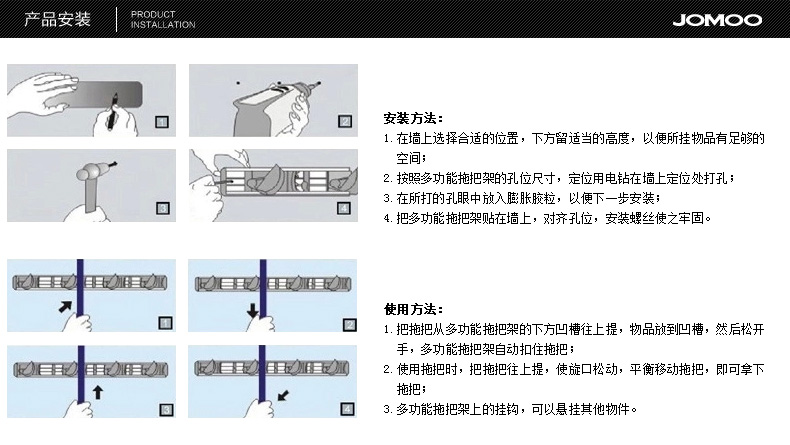 产品安装 PRODUCT INSTALLATION

JOMOO

1 2 3 4

安装方法：

1. 在墙上选择合适的位置，下方留适当的高度，以便所挂物品有足够的空间；

2. 按照多功能拖把架的孔位尺寸，定位用电钻在墙上定位处打孔；

3. 在所打的孔眼中放入膨胀胶粒，以便下一步安装；

4. 把多功能拖把架贴在墙上，对齐孔位，安装螺丝使之牢固。

1 2 3 4

使用方法：

1. 把拖把从多功能拖把架的下方凹槽往上提，物品放到凹槽，然后松开手，多功能拖把架自动扣住拖把；

2. 使用拖把时，把拖把往上提，使旋口松动，平衡移动拖把，即可拿下拖把；

3. 多功能拖把架上的挂钩，可以悬挂其他物件。