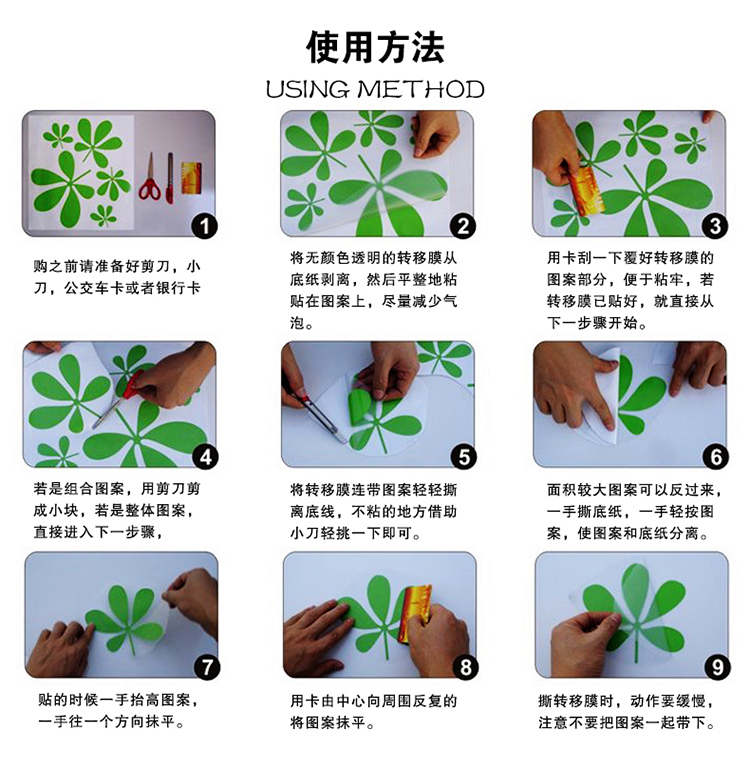 使用方法
USING METHOD

1
购之前请准备好剪刀，小刀，公交车卡或者银行卡

2
将无颜色透明的转移膜从底纸剥离，然后平整地粘贴在图案上，尽量减少气泡。

3
用卡刮一下覆好转移膜的图案部分，便于粘牢，若转移膜已贴好，就直接从下一步骤开始。

4
若是组合图案，用剪刀剪成小块，若是整体图案，直接进入下一步骤，

5
将转移膜连带图案轻轻撕离底线，不粘的地方借助小刀轻挑一下即可。

6
面积较大图案可以反过来，一手撕底纸，一手轻按图案，使图案和底纸分离。

7
贴的时候一手抬高图案，一手往一个方向抹平。

8
用卡由中心向周围反复的将图案抹平。

9
撕转移膜时，动作要缓慢，注意不要把图案一起带下。