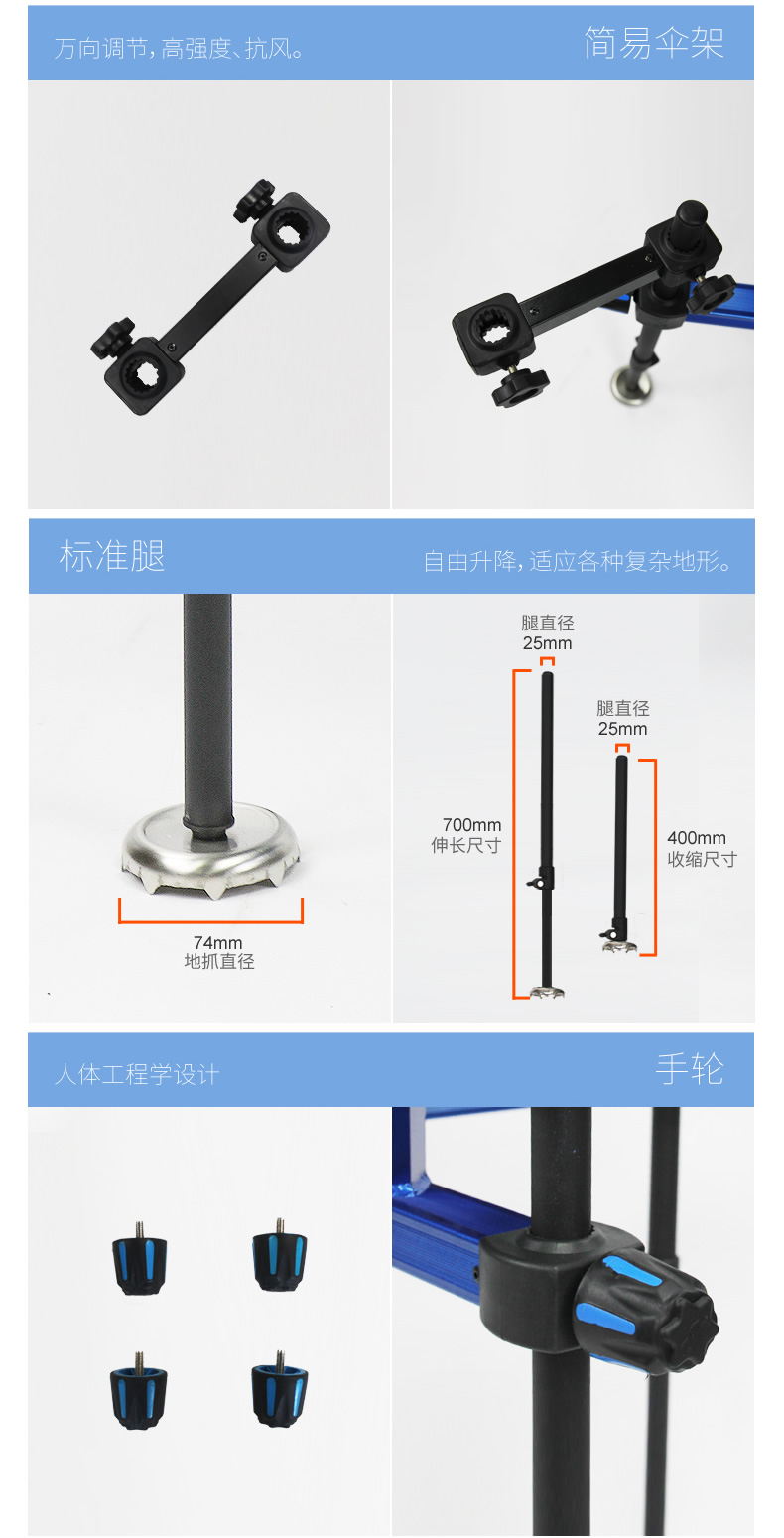 万向调节，高强度、抗风。

简易伞架

标准腿

自由升降，适应各种复杂地形。

74mm
地抓直径

腿直径
25mm

700mm
伸长尺寸

腿直径
25mm

400mm
收缩尺寸

人体工程学设计

手轮