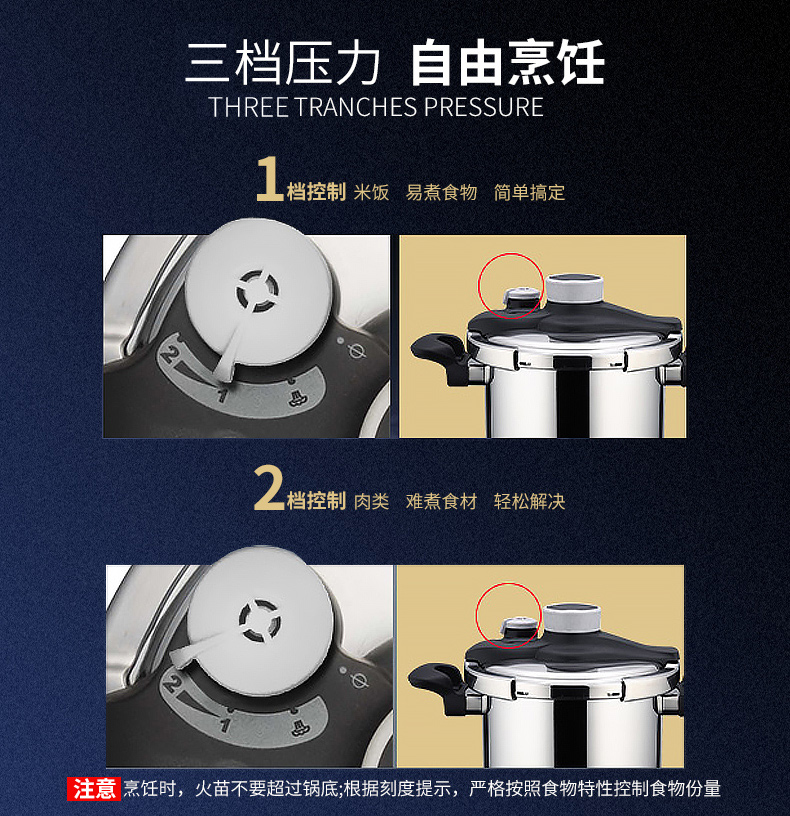 三档压力 自由烹饪
THREE TRANCHES PRESSURE

1档控制 米饭 易煮食物 简单搞定

2
1

2档控制 肉类 难煮食材 轻松解决

2
1

注意 烹饪时，火苗不要超过锅底;根据刻度提示，严格按照食物特性控制食物份量