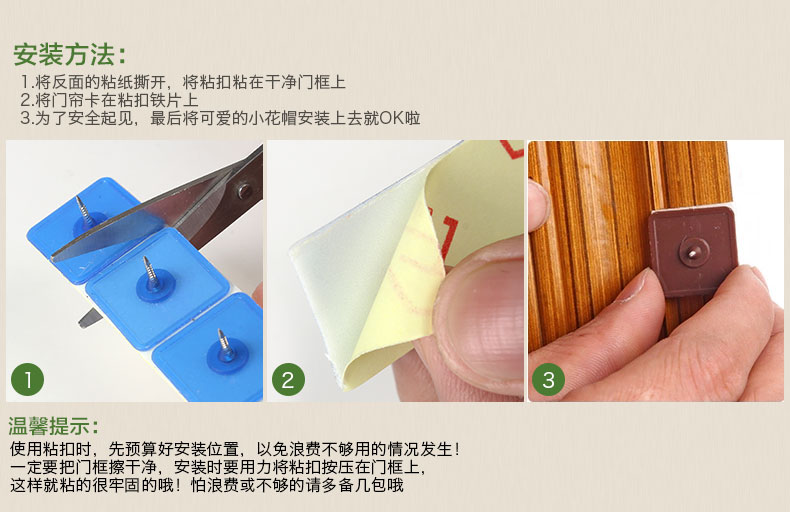 安装方法：

1.将反面的粘纸撕开，将粘扣粘在干净门框上
2.将门帘卡在粘扣铁片上
3.为了安全起见，最后将可爱的小花帽安装上去就OK啦

1

2

3

温馨提示：

使用粘扣时，先预算好安装位置，以免浪费不够用的情况发生！
一定要把门框擦干净，安装时要用力将粘扣按压在门框上，
这样就粘的很牢固的哦！怕浪费或不够的请多备几包哦