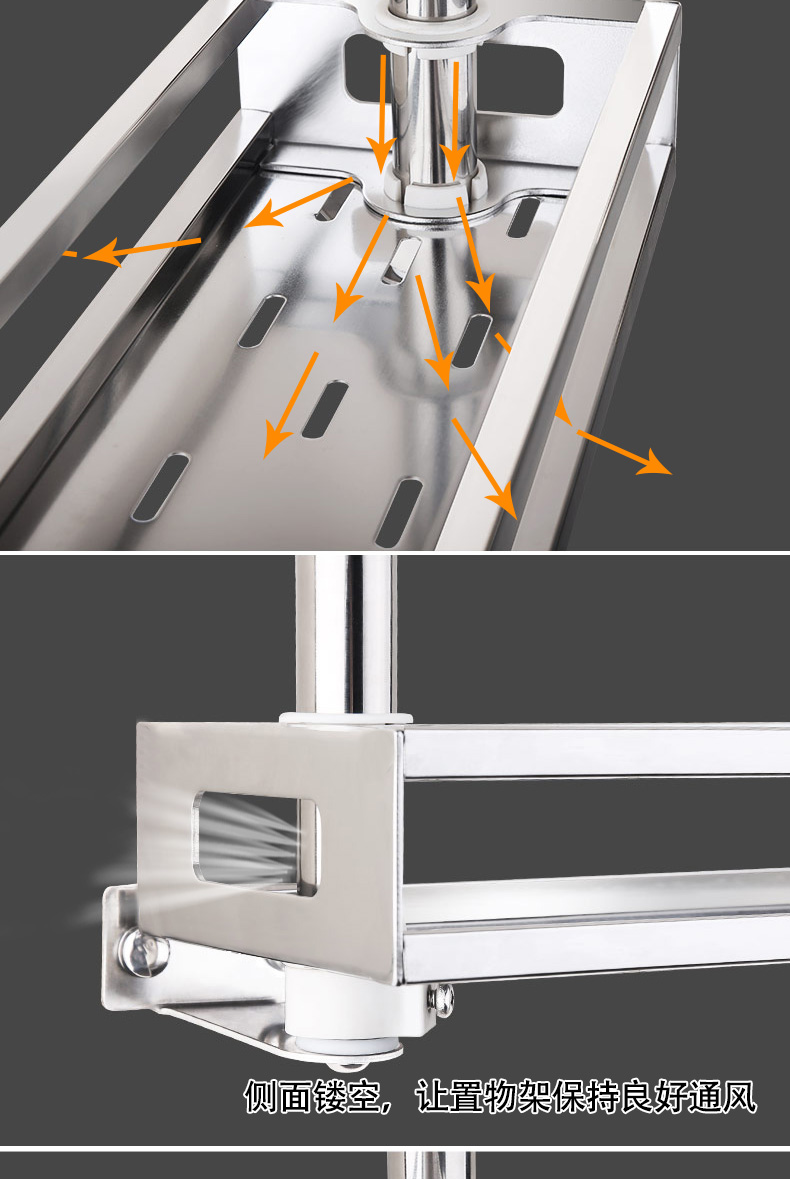 侧面镂空，让置物架保持良好通风