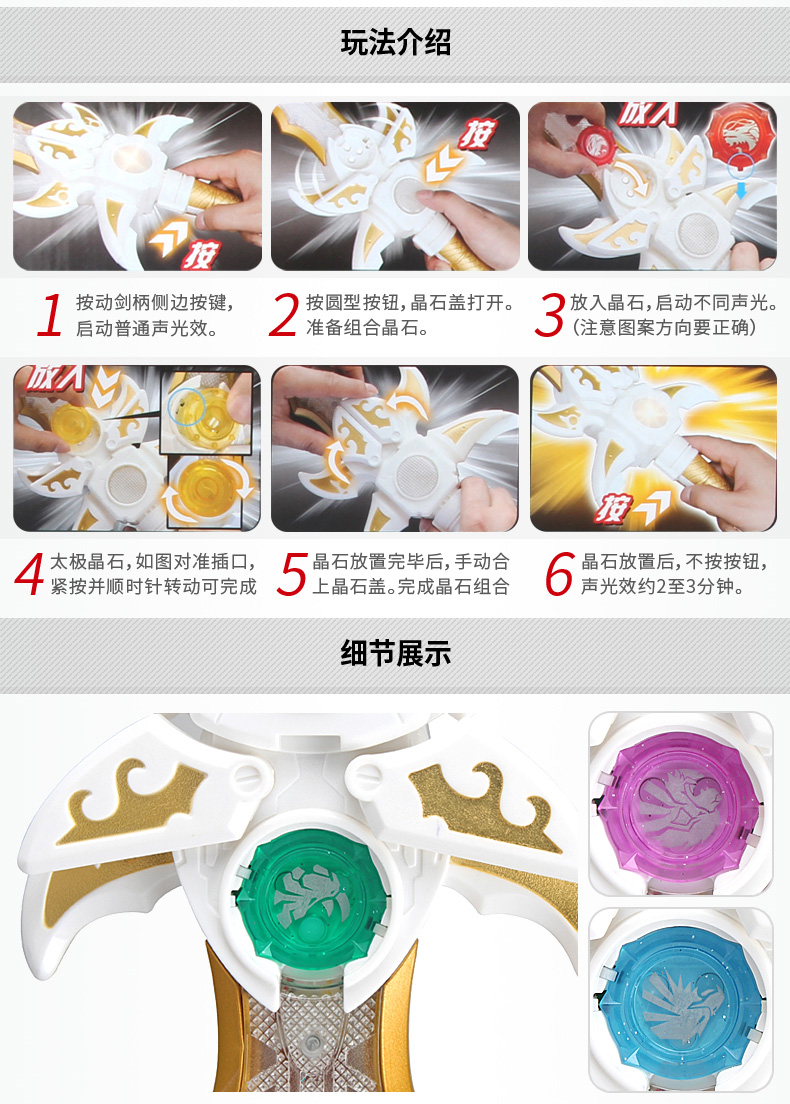 玩法介绍

按

按

放入

1 按动剑柄侧边按键，启动普通声光效。

2 按圆型按钮，晶石盖打开。准备组合晶石。

3 放入晶石，启动不同声光。（注意图案方向要正确）

放入

按

4 太极晶石，如图对准插口，紧按并顺时针转动可完成

5 晶石放置完毕后，手动合上晶石盖。完成晶石组合

6 晶石放置后，不按按钮，声光效约2至3分钟。

细节展示