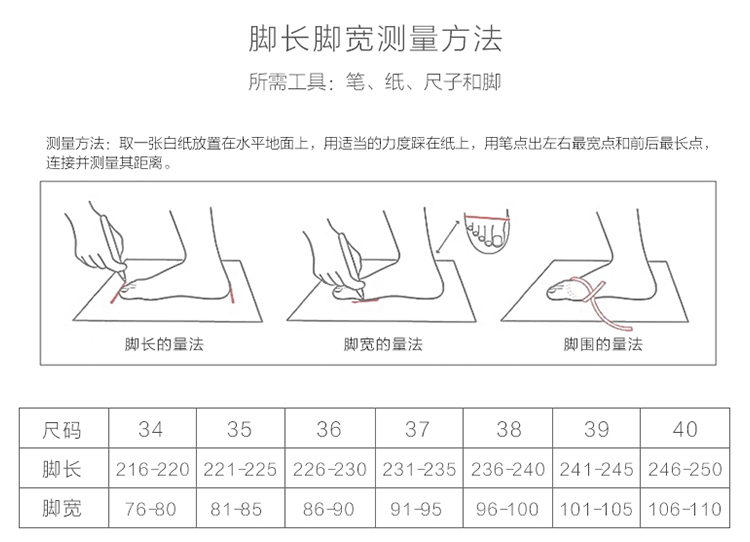 脚长脚宽测量方法

所需工具：笔、纸、尺子和脚

测量方法：取一张白纸放置在水平地面上，用适当的力度踩在纸上，用笔点出左右最宽点和前后最长点，连接并测量其距离。

脚长的量法

脚宽的量法

脚围的量法

| 尺码 | 34 | 35 | 36 | 37 | 38 | 39 | 40 |
|---|---|---|---|---|---|---|---|
| 脚长 | 216-220 | 221-225 | 226-230 | 231-235 | 236-240 | 241-245 | 246-250 |
| 脚宽 | 76-80 | 81-85 | 86-90 | 91-95 | 96-100 | 101-105 | 106-110 |