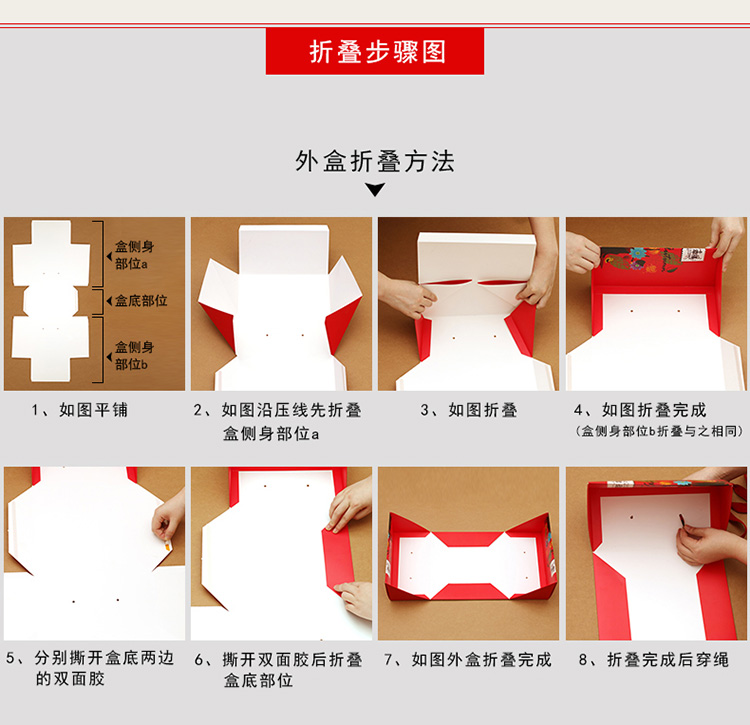 折叠步骤图

外盒折叠方法

盒侧身部位a
盒底部位
盒侧身部位b

1、如图平铺

2、如图沿压线先折叠盒侧身部位a

3、如图折叠

4、如图折叠完成
（盒侧身部位b折叠与之相同）

5、分别撕开盒底两边的双面胶

6、撕开双面胶后折叠盒底部位

7、如图外盒折叠完成

8、折叠完成后穿绳