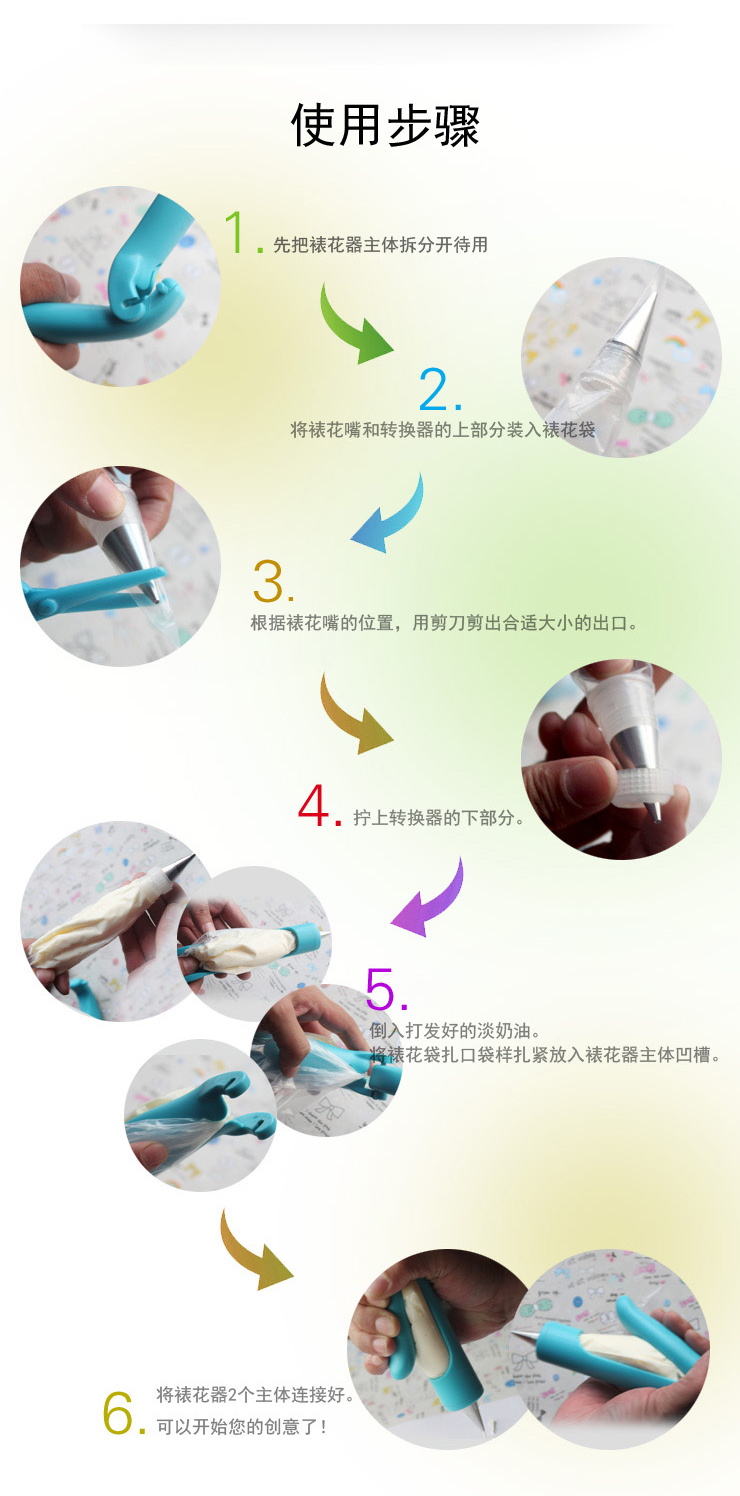 使用步骤

1. 先把裱花器主体拆分开待用

2. 将裱花嘴和转换器的上部分装入裱花袋

3. 根据裱花嘴的位置，用剪刀剪出合适大小的出口。

4. 拧上转换器的下部分。

5. 倒入打发好的淡奶油。
将裱花袋扎口袋样扎紧放入裱花器主体凹槽。

6. 将裱花器2个主体连接好。
可以开始您的创意了！