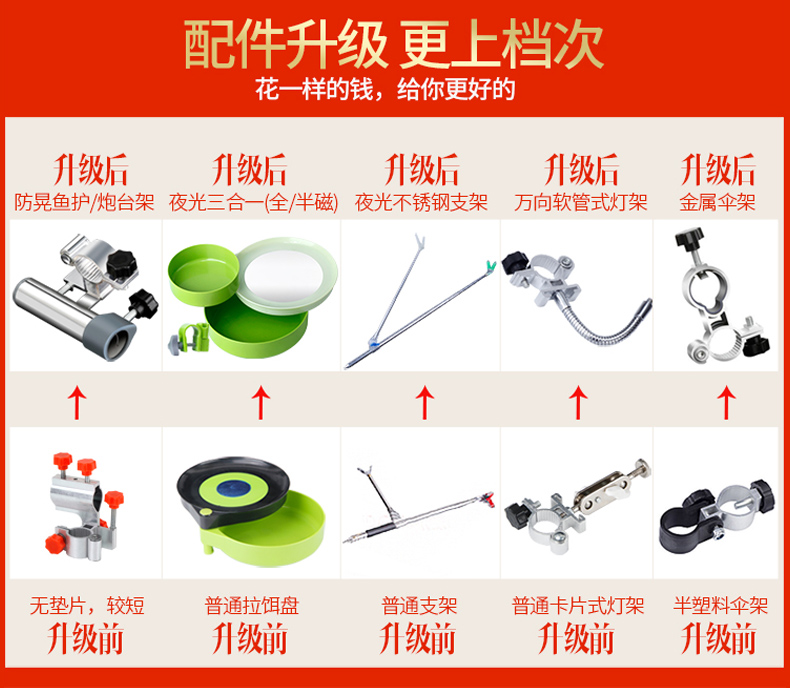 配件升级 更上档次
花一样的钱，给你更好的

升级后
防晃鱼护/炮台架

升级后
夜光三合一(全/半磁)

升级后
夜光不锈钢支架

升级后
万向软管式灯架

升级后
金属伞架

无垫片，较短
升级前

普通拉饵盘
升级前

普通支架
升级前

普通卡片式灯架
升级前

半塑料伞架
升级前