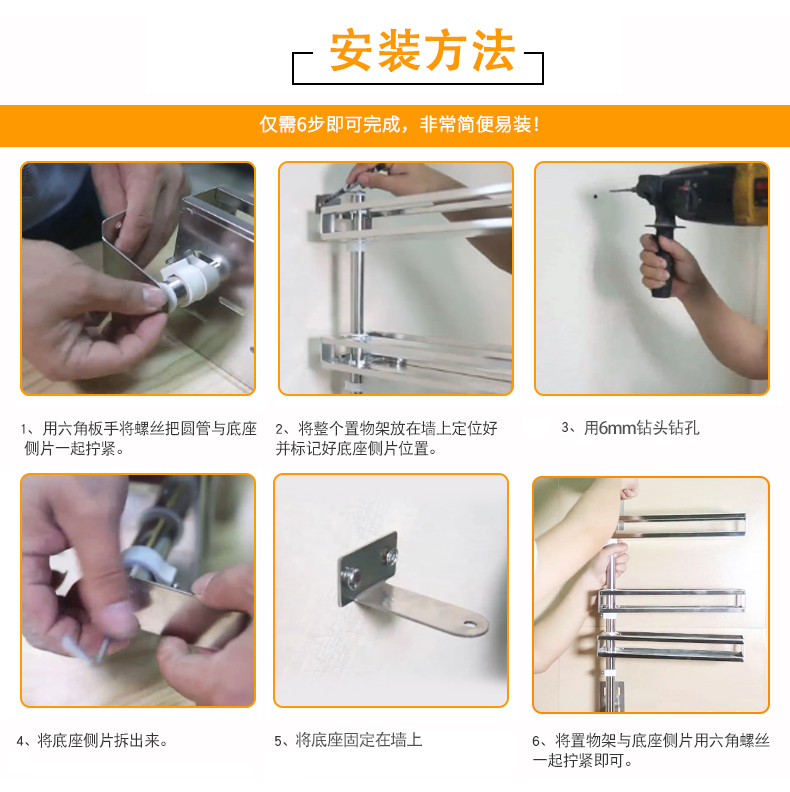 安装方法

仅需6步即可完成，非常简便易装！

1、用六角板手将螺丝把圆管与底座侧片一起拧紧。

2、将整个置物架放在墙上定位好并标记好底座侧片位置。

3、用6mm钻头钻孔

4、将底座侧片拆出来。

5、将底座固定在墙上

6、将置物架与底座侧片用六角螺丝一起拧紧即可。