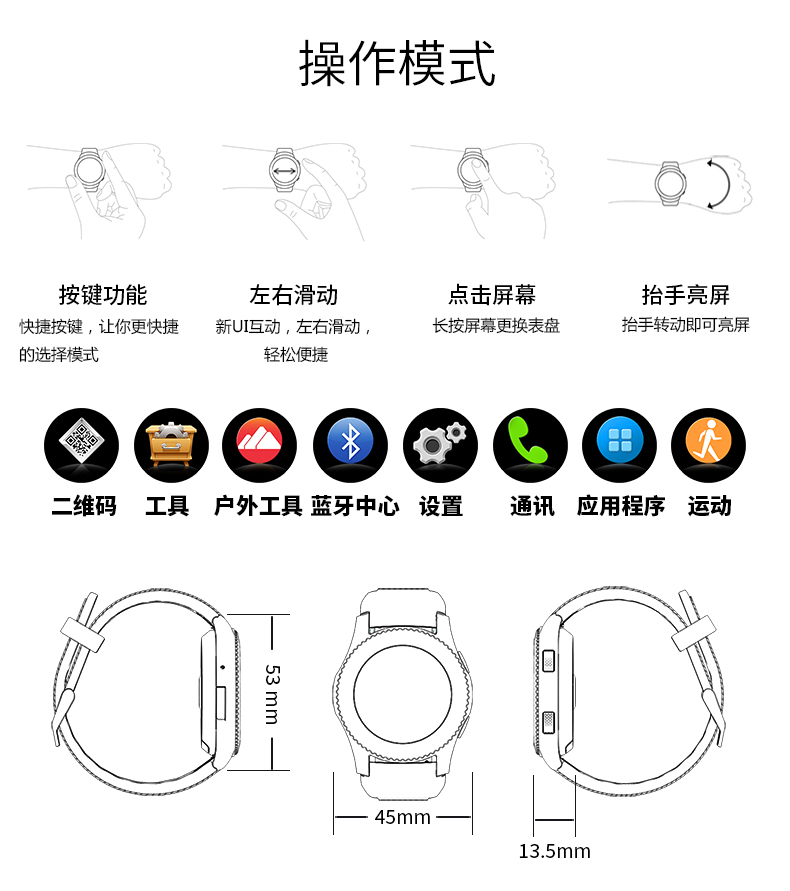 操作模式

按键功能
快捷按键，让你更快捷的选择模式

左右滑动
新UI互动，左右滑动，轻松便捷

点击屏幕
长按屏幕更换表盘

抬手亮屏
抬手转动即可亮屏

二维码 工具 户外工具 蓝牙中心 设置 通讯 应用程序 运动

53 mm

45mm

13.5mm