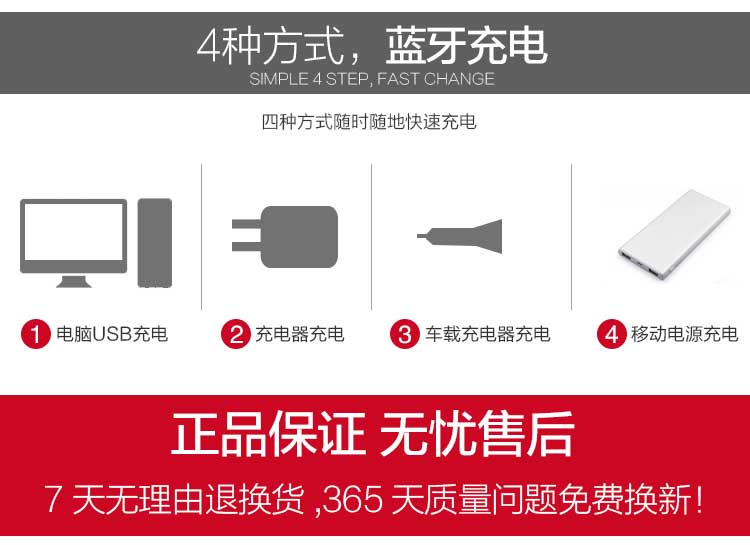 4种方式，蓝牙充电
SIMPLE 4 STEP, FAST CHANGE

四种方式随时随地快速充电

1 电脑USB充电

2 充电器充电

3 车载充电器充电

4 移动电源充电

正品保证 无忧售后

7 天无理由退换货 ,365 天质量问题免费换新!