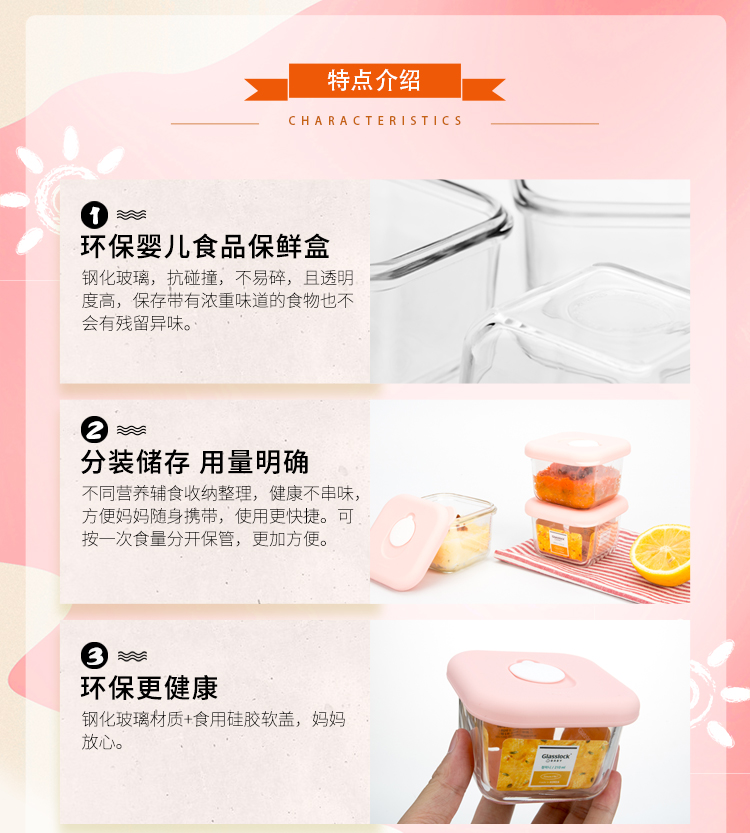 特点介绍

CHARACTERISTICS

1

环保婴儿食品保鲜盒

钢化玻璃，抗碰撞，不易碎，且透明度高，保存带有浓重味道的食物也不会有残留异味。

2

分装储存 用量明确

不同营养辅食收纳整理，健康不串味，方便妈妈随身携带，使用更快捷。可按一次食量分开保管，更加方便。

3

环保更健康

钢化玻璃材质+食用硅胶软盖，妈妈放心。

Glasslock