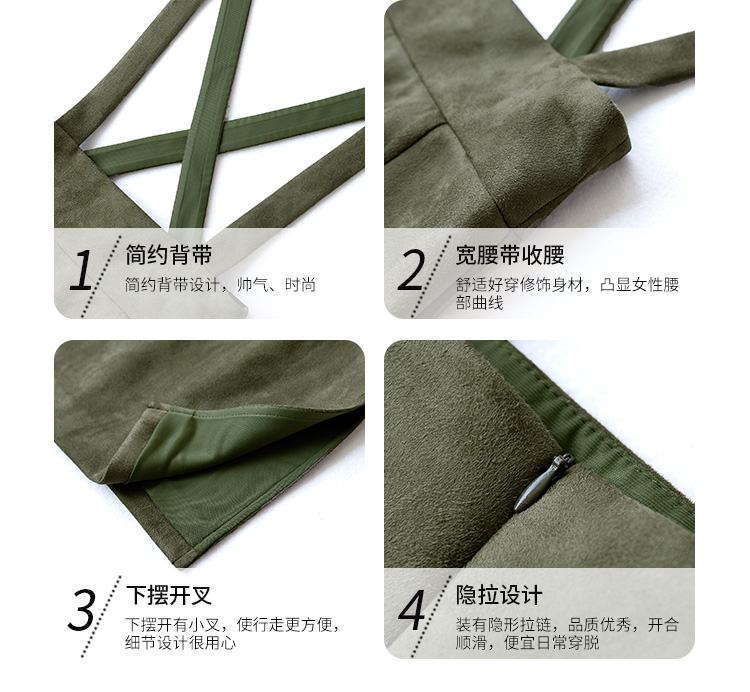 1
简约背带
简约背带设计，帅气、时尚

2
宽腰带收腰
舒适好穿修饰身材，凸显女性腰部曲线

3
下摆开叉
下摆开有小叉，使行走更方便，细节设计很用心

4
隐拉设计
装有隐形拉链，品质优秀，开合顺滑，便宜日常穿脱