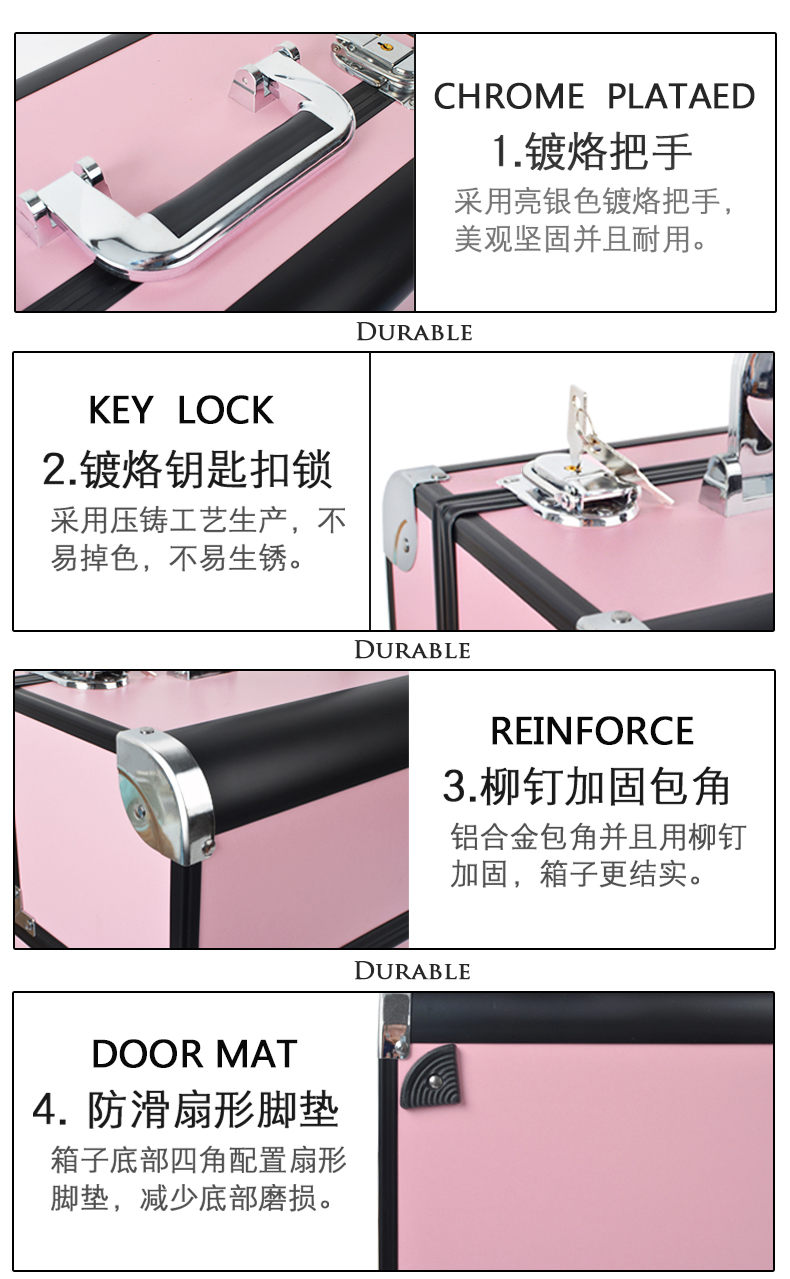 CHROME PLATAED
1.镀烙把手
采用亮银色镀烙把手，美观坚固并且耐用。

DURABLE

KEY LOCK
2.镀烙钥匙扣锁
采用压铸工艺生产，不易掉色，不易生锈。

DURABLE

REINFORCE
3.柳钉加固包角
铝合金包角并且用柳钉加固，箱子更结实。

DURABLE

DOOR MAT
4. 防滑扇形脚垫
箱子底部四角配置扇形脚垫，减少底部磨损。