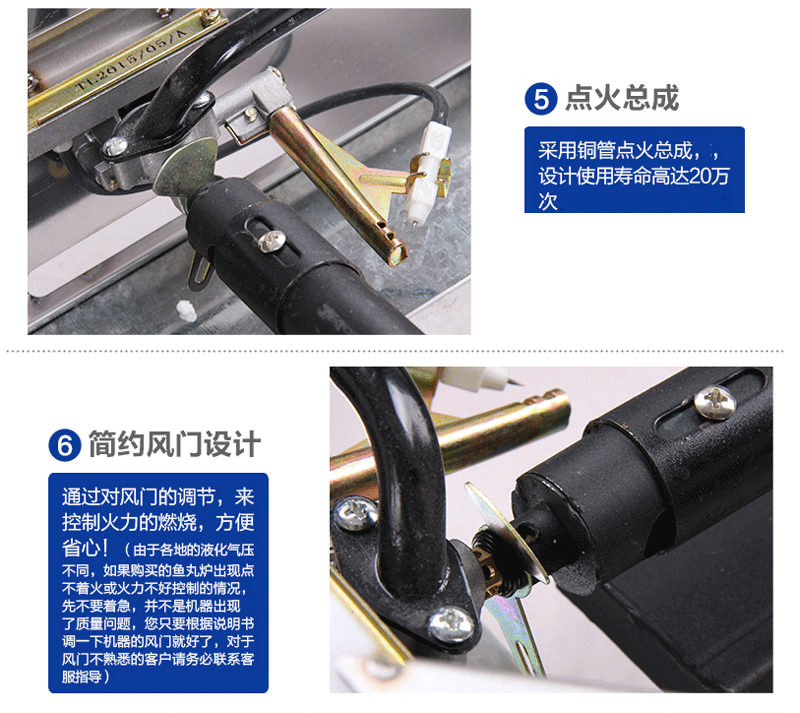 TL2015/05/A

5 点火总成

采用铜管点火总成，，设计使用寿命高达20万次

6 简约风门设计

通过对风门的调节，来控制火力的燃烧，方便省心！（由于各地的液化气压不同，如果购买的鱼丸炉出现点不着火或火力不好控制的情况，先不要着急，并不是机器出现了质量问题，您只要根据说明书调一下机器的风门就好了，对于风门不熟悉的客户请务必联系客服指导）