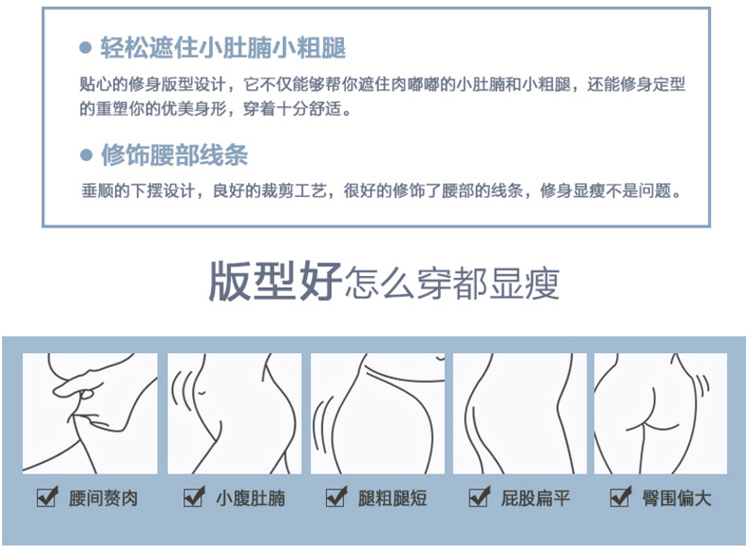 ● 轻松遮住小肚腩小粗腿

贴心的修身版型设计，它不仅能够帮你遮住肉嘟嘟的小肚腩和小粗腿，还能修身定型的重塑你的优美身形，穿着十分舒适。

● 修饰腰部线条

垂顺的下摆设计，良好的裁剪工艺，很好的修饰了腰部的线条，修身显瘦不是问题。

版型好怎么穿都显瘦

☑ 腰间赘肉
☑ 小腹肚腩
☑ 腿粗腿短
☑ 屁股扁平
☑ 臀围偏大