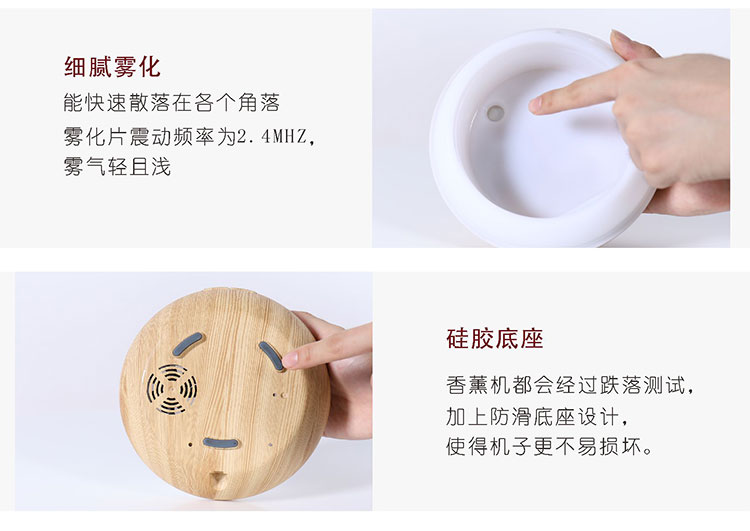 细腻雾化

能快速散落在各个角落
雾化片震动频率为2.4MHZ，
雾气轻且浅

硅胶底座

香薰机都会经过跌落测试，
加上防滑底座设计，
使得机子更不易损坏。