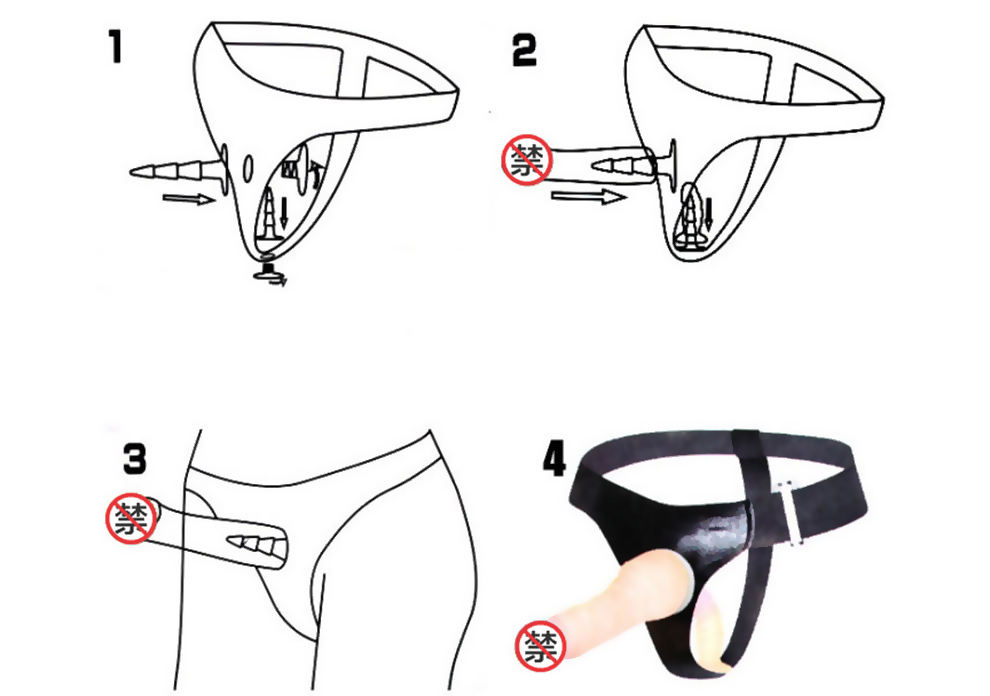 1

2
禁

3
禁

4
禁