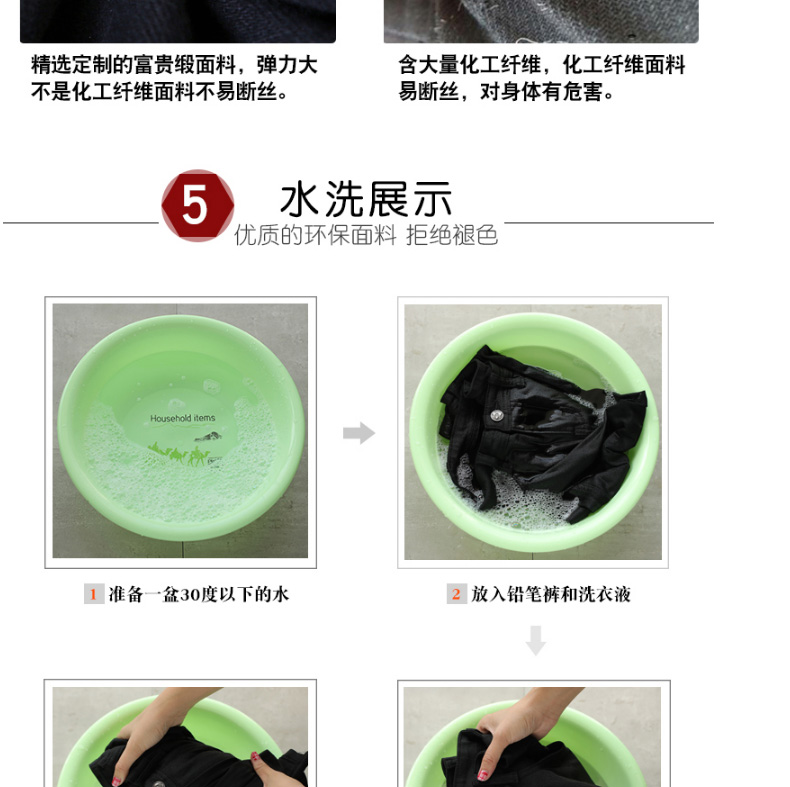 精选定制的富贵缎面料，弹力大不是化工纤维面料不易断丝。

含大量化工纤维，化工纤维面料易断丝，对身体有危害。

5 水洗展示
优质的环保面料 拒绝褪色

Household items

1 准备一盆30度以下的水

2 放入铅笔裤和洗衣液