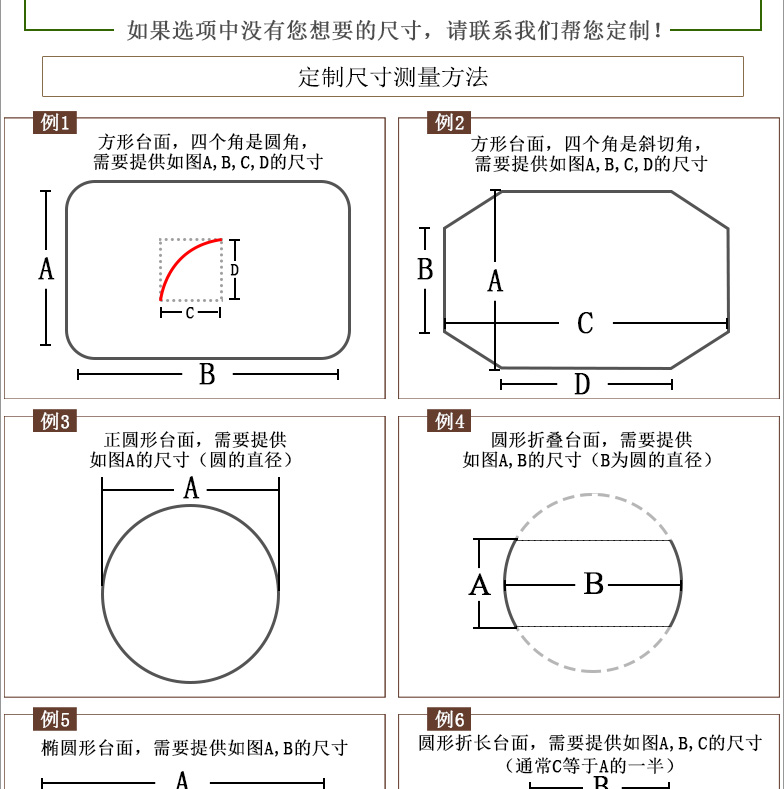 如果选项中没有您想要的尺寸，请联系我们帮您定制！

定制尺寸测量方法

例1
方形台面，四个角是圆角，需要提供如图A,B,C,D的尺寸

A
D
C
B

例2
方形台面，四个角是斜切角，需要提供如图A,B,C,D的尺寸

B
A
C
D

例3
正圆形台面，需要提供如图A的尺寸（圆的直径）

A

例4
圆形折叠台面，需要提供如图A,B的尺寸（B为圆的直径）

A
B

例5
椭圆形台面，需要提供如图A,B的尺寸

A

例6
圆形折长台面，需要提供如图A,B,C的尺寸（通常C等于A的一半）

B