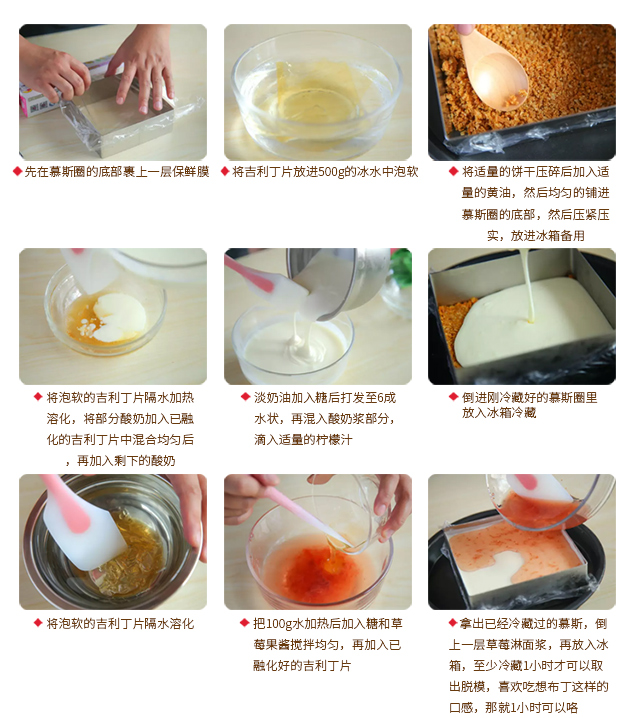 ◆先在慕斯圈的底部裹上一层保鲜膜

◆将吉利丁片放进500g的冰水中泡软

◆将适量的饼干压碎后加入适量的黄油，然后均匀的铺进慕斯圈的底部，然后压紧压实，放进冰箱备用

◆将泡软的吉利丁片隔水加热溶化，将部分酸奶加入已融化的吉利丁片中混合均匀后，再加入剩下的酸奶

◆淡奶油加入糖后打发至6成水状，再混入酸奶浆部分，滴入适量的柠檬汁

◆倒进刚冷藏好的慕斯圈里放入冰箱冷藏

◆将泡软的吉利丁片隔水溶化

◆把100g水加热后加入糖和草莓果酱搅拌均匀，再加入已融化好的吉利丁片

◆拿出已经冷藏过的慕斯，倒上一层草莓淋面浆，再放入冰箱，至少冷藏1小时才可以取出脱模，喜欢吃想布丁这样的口感，那就1小时可以咯