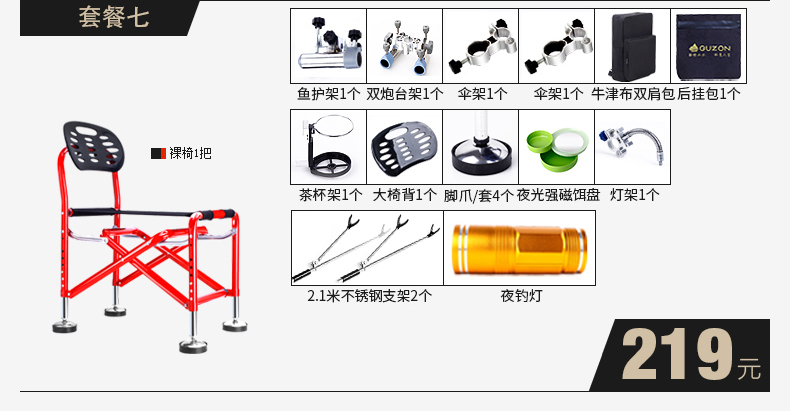 套餐七

裸椅1把

GUZON

鱼护架1个 双炮台架1个 伞架1个 伞架1个 牛津布双肩包 后挂包1个

茶杯架1个 大椅背1个 脚爪/套4个 夜光强磁饵盘 灯架1个

2.1米不锈钢支架2个 夜钓灯

219元