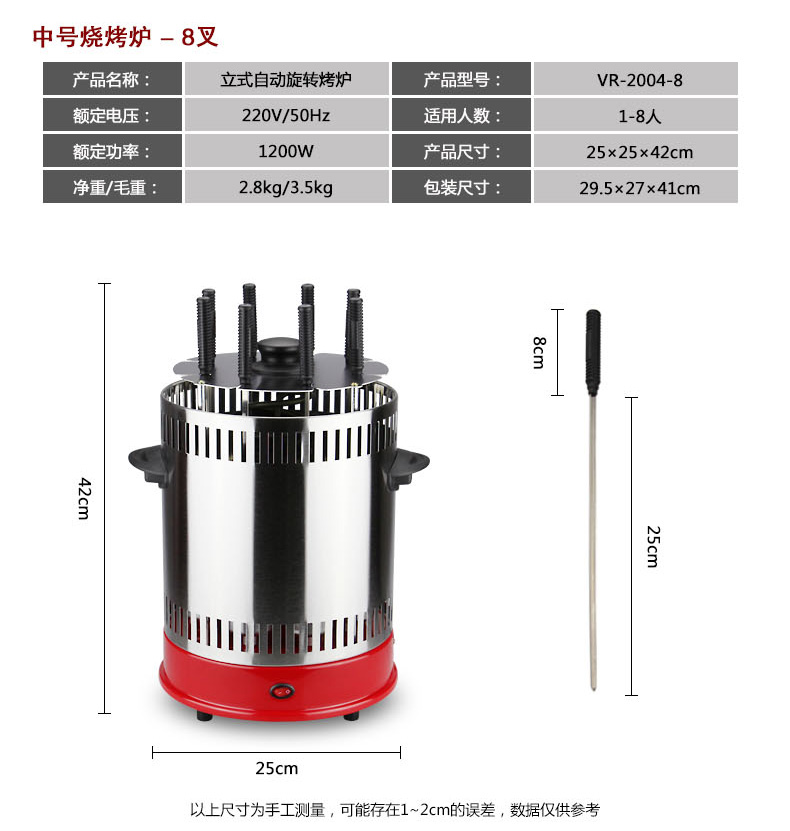 中号烧烤炉 – 8叉

| 产品名称： | 立式自动旋转烤炉 | 产品型号： | VR-2004-8 |
|---|---|---|---|
| 额定电压： | 220V/50Hz | 适用人数： | 1-8人 |
| 额定功率： | 1200W | 产品尺寸： | 25×25×42cm |
| 净重/毛重： | 2.8kg/3.5kg | 包装尺寸： | 29.5×27×41cm |

42cm

25cm

8cm

25cm

以上尺寸为手工测量，可能存在1~2cm的误差，数据仅供参考