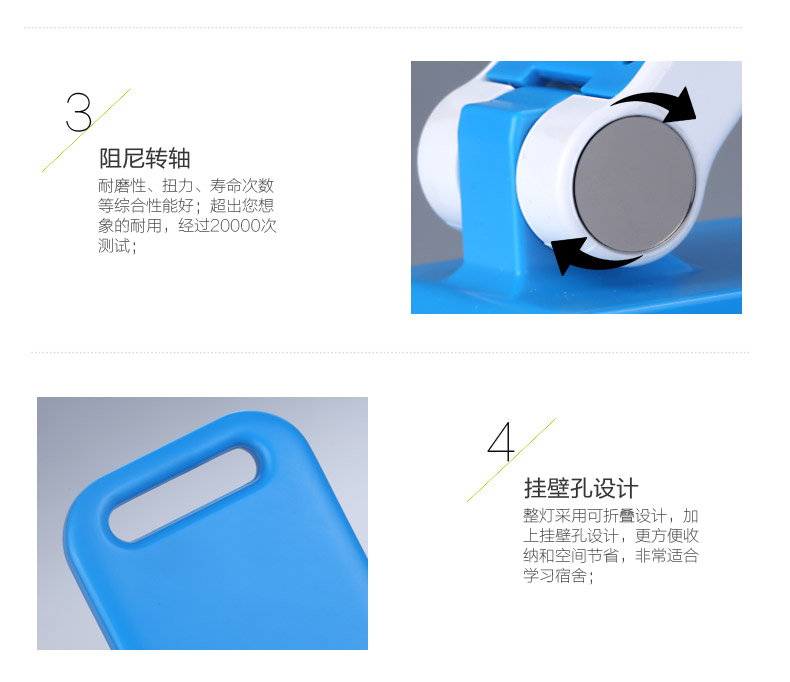 3

阻尼转轴

耐磨性、扭力、寿命次数等综合性能好；超出您想象的耐用，经过20000次测试；

4

挂壁孔设计

整灯采用可折叠设计，加上挂壁孔设计，更方便收纳和空间节省，非常适合学习宿舍；