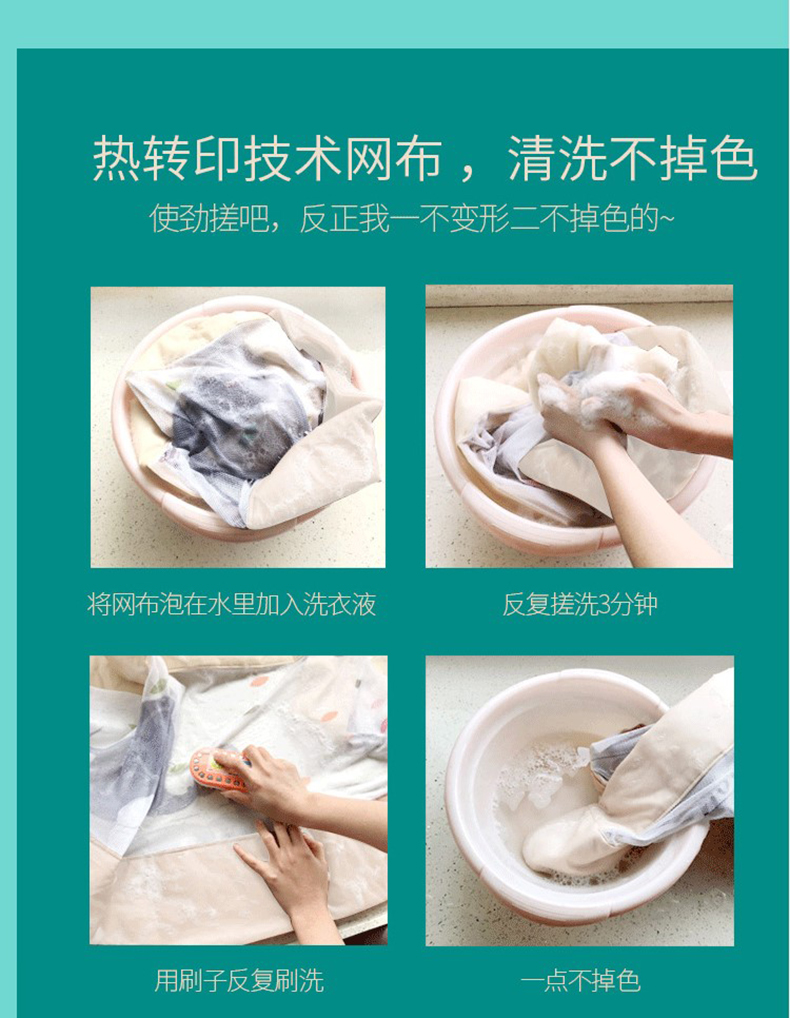 热转印技术网布，清洗不掉色

使劲搓吧，反正我一不变形二不掉色的~

将网布泡在水里加入洗衣液

反复搓洗3分钟

用刷子反复刷洗

一点不掉色