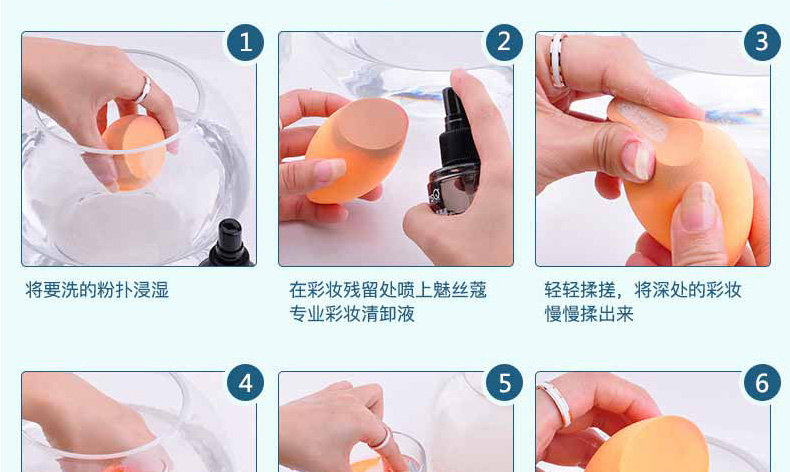 1

将要洗的粉扑浸湿

2

在彩妆残留处喷上魅丝蔻专业彩妆清卸液

3

轻轻揉搓，将深处的彩妆慢慢揉出来

4

5

6