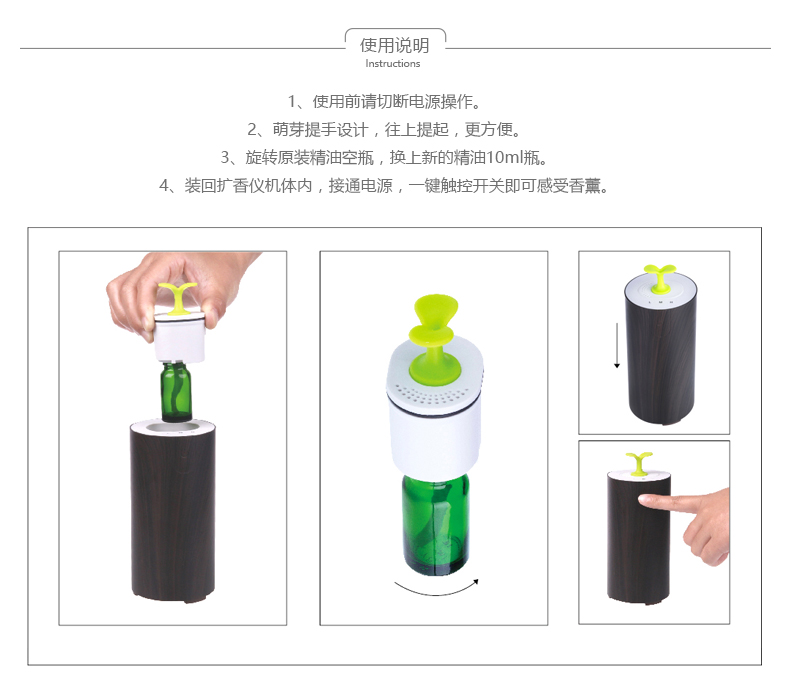 使用说明
Instructions

1、使用前请切断电源操作。
2、萌芽提手设计，往上提起，更方便。
3、旋转原装精油空瓶，换上新的精油10ml瓶。
4、装回扩香仪机体内，接通电源，一键触控开关即可感受香薰。