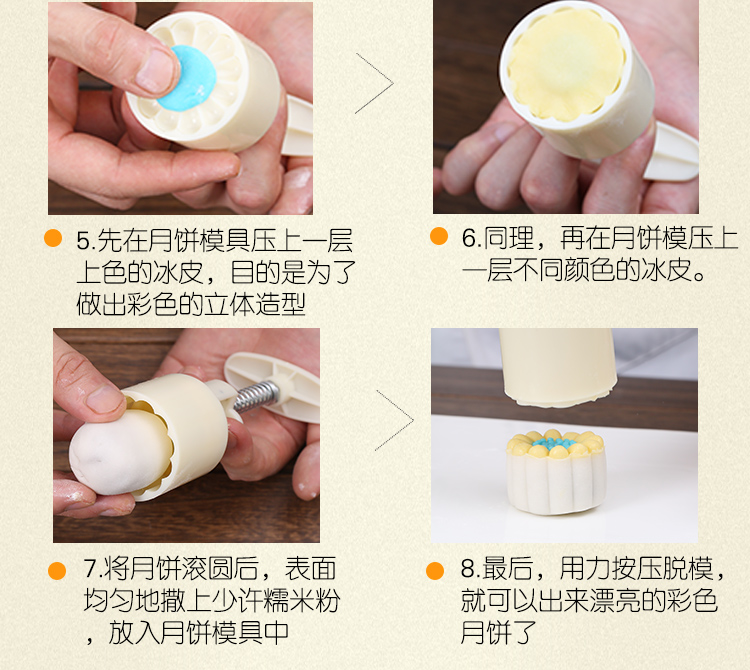 5.先在月饼模具压上一层上色的冰皮，目的是为了做出彩色的立体造型

6.同理，再在月饼模压上一层不同颜色的冰皮。

7.将月饼滚圆后，表面均匀地撒上少许糯米粉，放入月饼模具中

8.最后，用力按压脱模，就可以出来漂亮的彩色月饼了