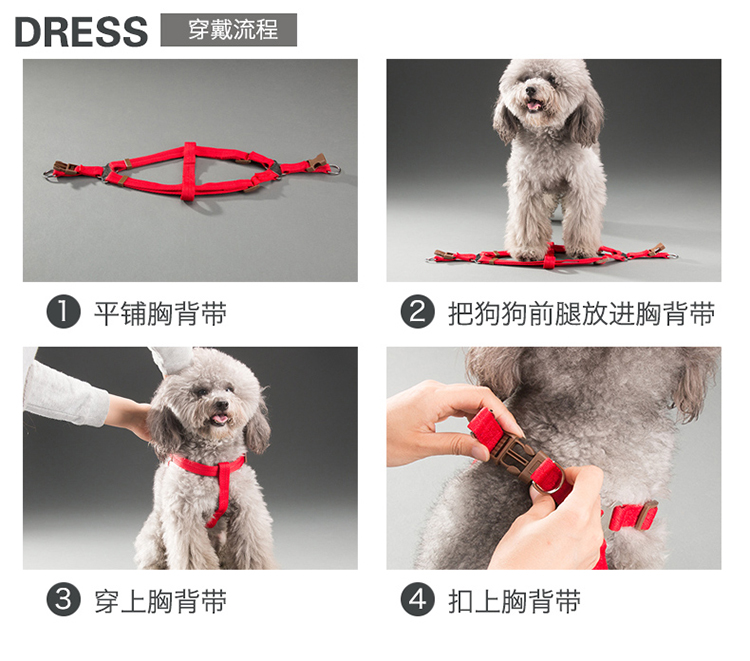 DRESS 穿戴流程

1 平铺胸背带

2 把狗狗前腿放进胸背带

3 穿上胸背带

4 扣上胸背带