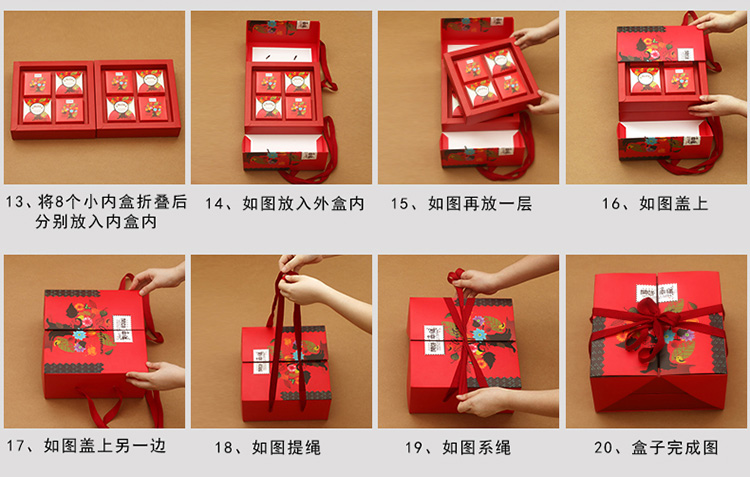 13、将8个小内盒折叠后分别放入内盒内

14、如图放入外盒内

15、如图再放一层

16、如图盖上

17、如图盖上另一边

18、如图提绳

19、如图系绳

20、盒子完成图