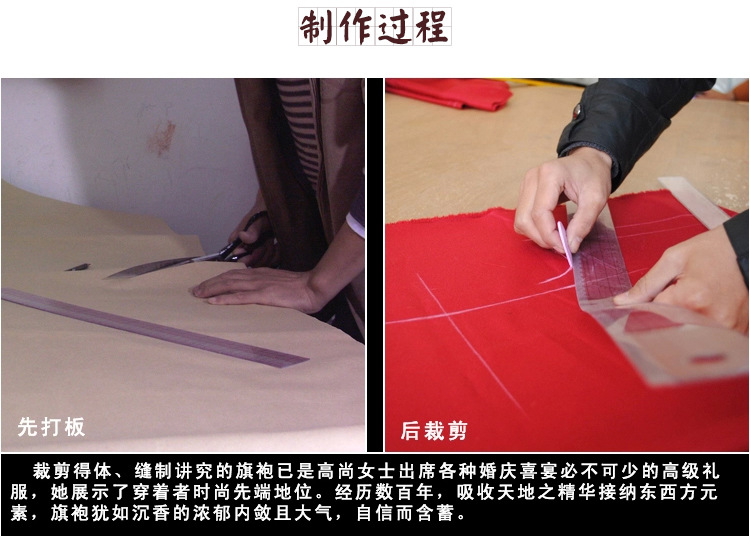 制作过程

先打板

后裁剪

裁剪得体、缝制讲究的旗袍已是高尚女士出席各种婚庆喜宴必不可少的高级礼服，她展示了穿着者时尚先端地位。经历数百年，吸收天地之精华接纳东西方元素，旗袍犹如沉香的浓郁内敛且大气，自信而含蓄。